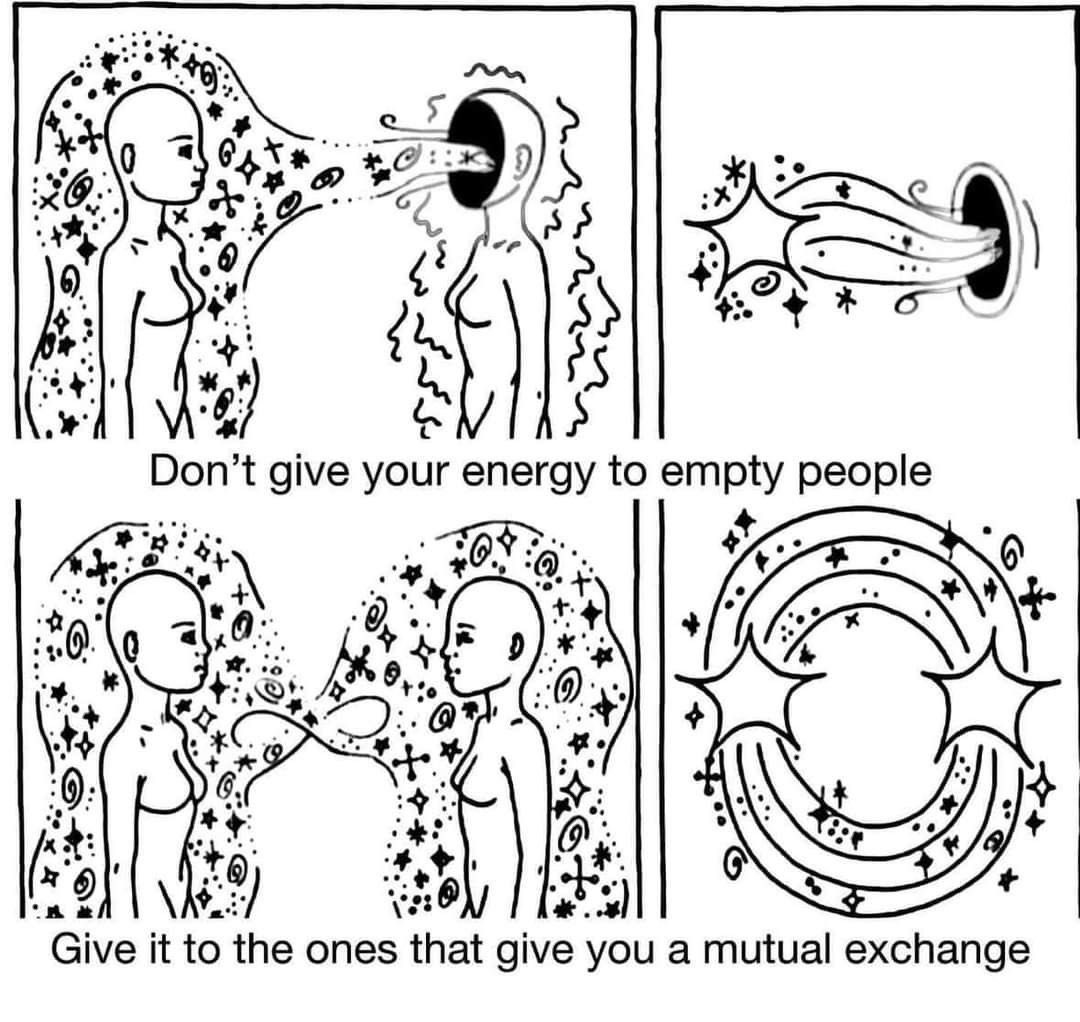 Don't give your energy to empty people

Give it to the ones that give you a mutual exchange