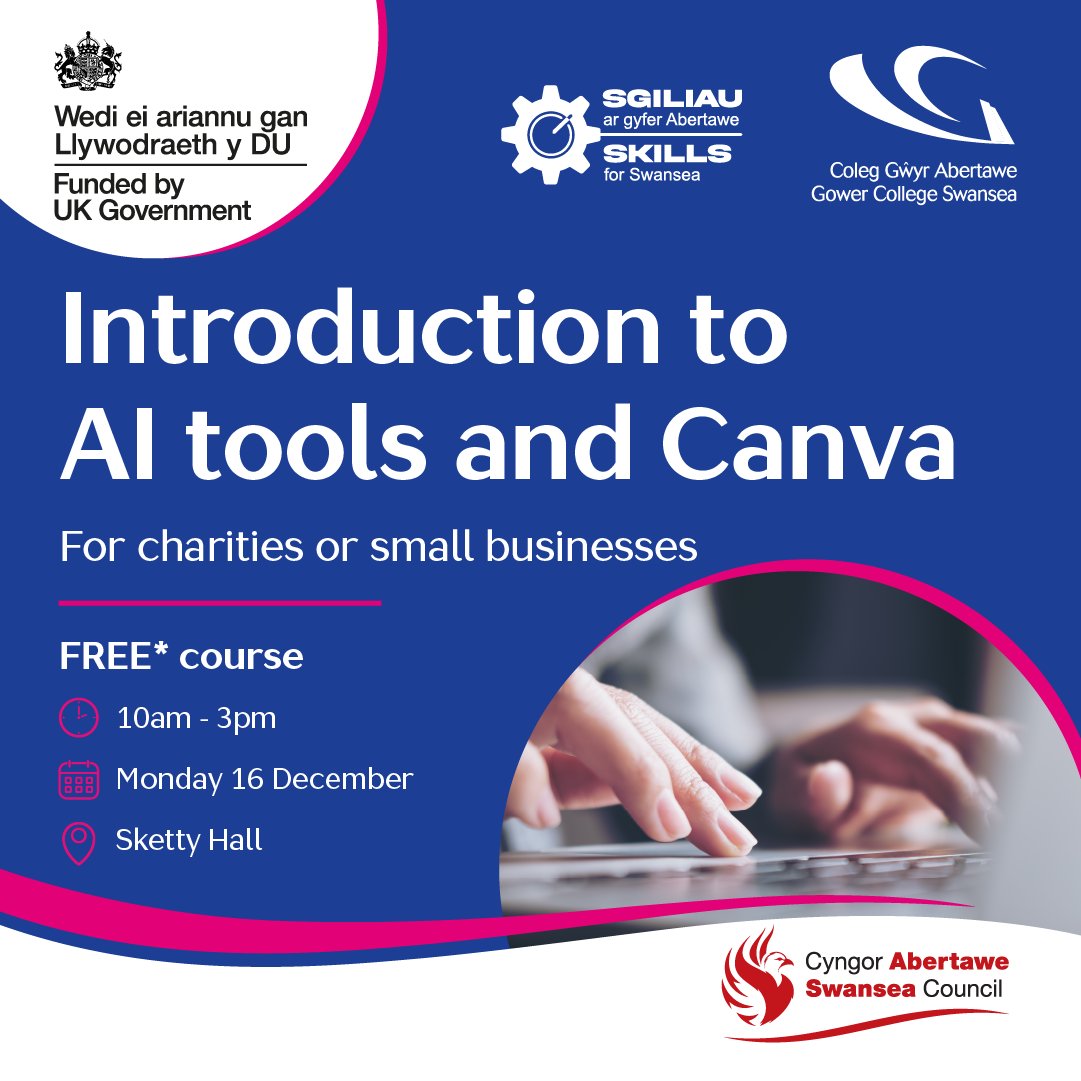 Wedi ei ariannu gan
Llywodraeth y DU
Funded by
UK Government

SGILIAU
ar gyfer Abertawe
SKILLS
for Swansea

Coleg Gŵyr Abertawe
Gower College Swansea

Introduction to AI tools and Canva

For charities or small businesses

FREE* course

10am - 3pm

Monday 16 December

Sketty Hall

Cyngor Abertawe
Swansea Council