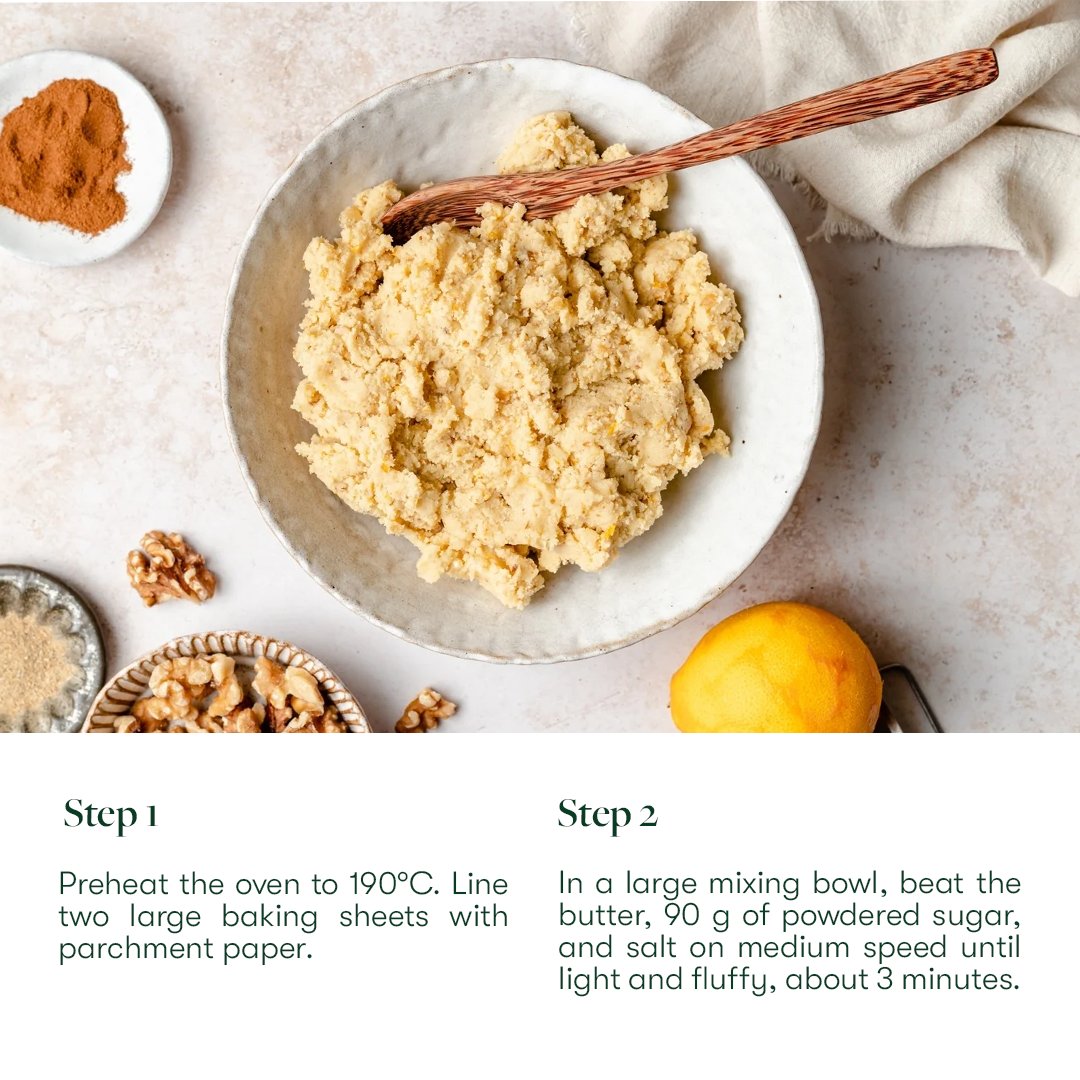 Step 1

Preheat the oven to 190°C. Line two large baking sheets with parchment paper.

Step 2

In a large mixing bowl, beat the butter, 90 g of powdered sugar, and salt on medium speed until light and fluffy, about 3 minutes.