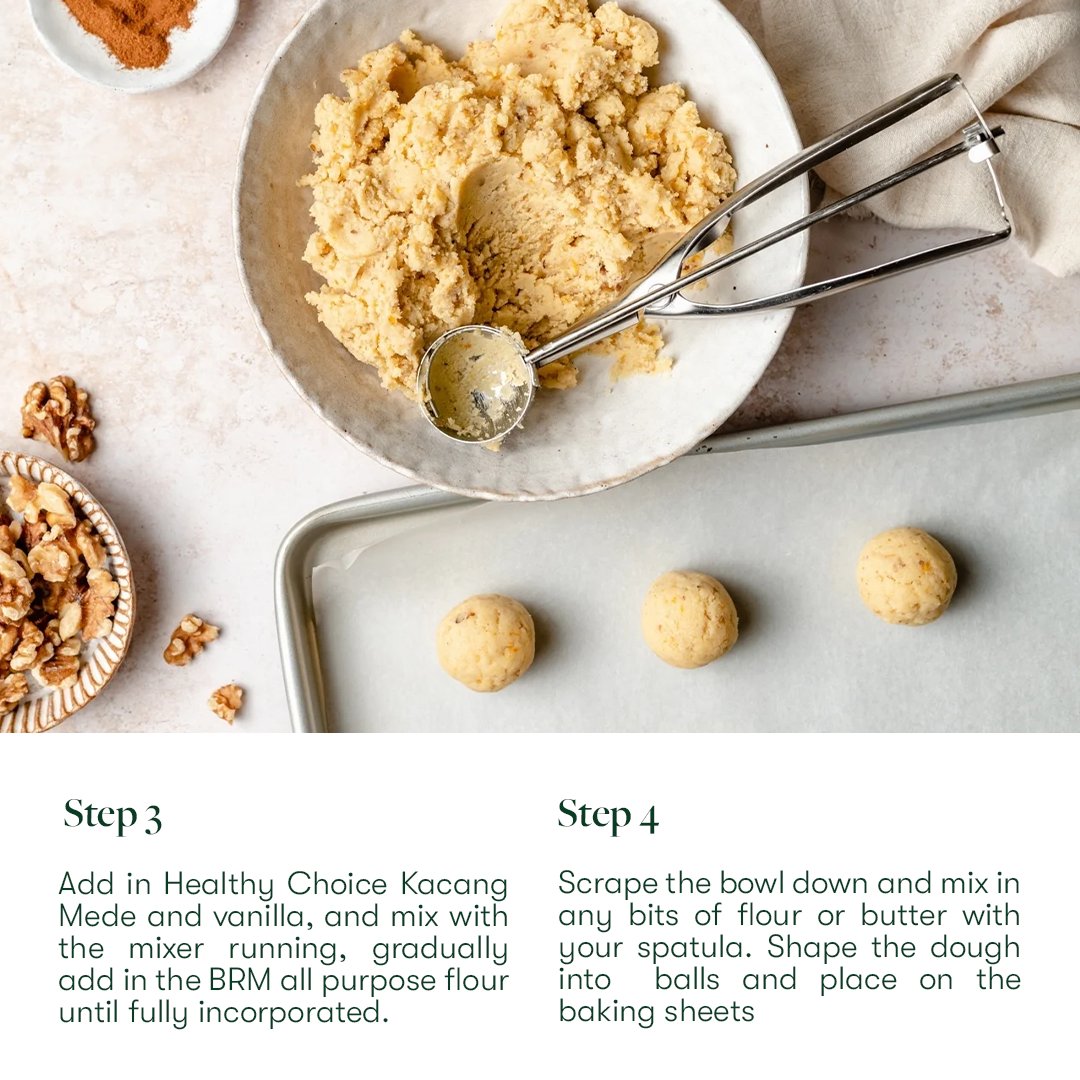 Step 3

Add in Healthy Choice Kacang Mede and vanilla, and mix with the mixer running, gradually add in the BRM all purpose flour until fully incorporated.

Step 4

Scrape the bowl down and mix in any bits of flour or butter with your spatula. Shape the dough into balls and place on the baking sheets