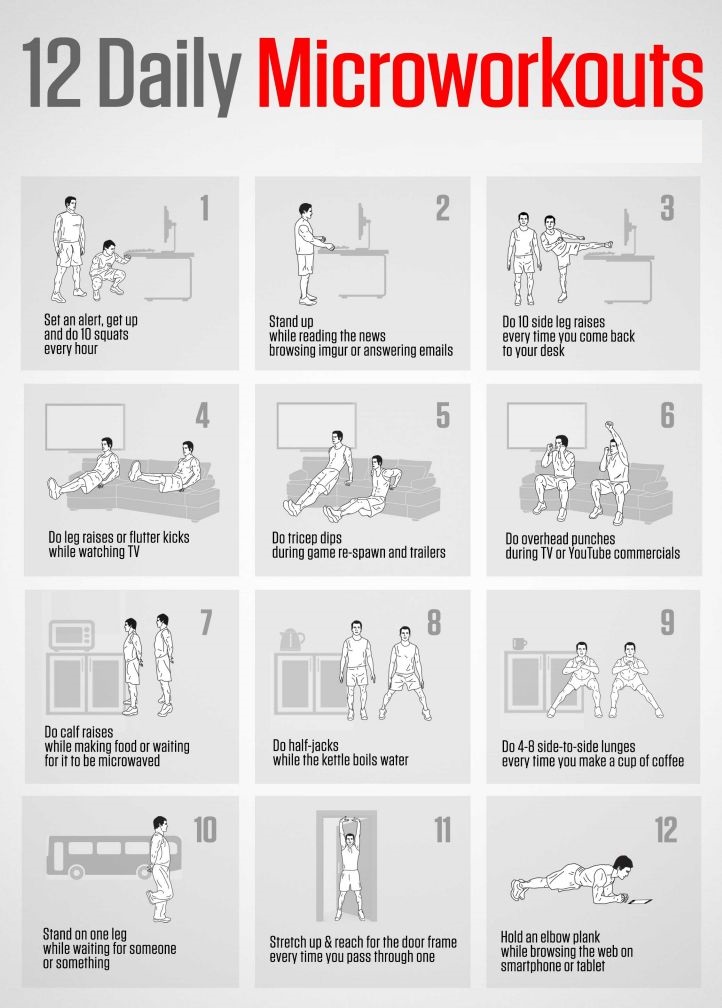 12 Daily Microworkouts

1
Set an alert, get up and do 10 squats every hour

2
Stand up while reading the news browsing imgur or answering emails

3
Do 10 side leg raises every time you come back to your desk

4
Do leg raises or flutter kicks while watching TV

5
Do tricep dips during game re-spawn and trailers

6
Do overhead punches during TV or YouTube commercials

7
Do calf raises while making food or waiting for it to be microwaved

8
Do half-jacks while the kettle boils water

9
Do 4-8 side-to-side lunges every time you make a cup of coffee

10
Stand on one leg while waiting for someone or something

11
Stretch up & reach for the door frame every time you pass through one

12
Hold an elbow plank while browsing the web on smartphone or tablet