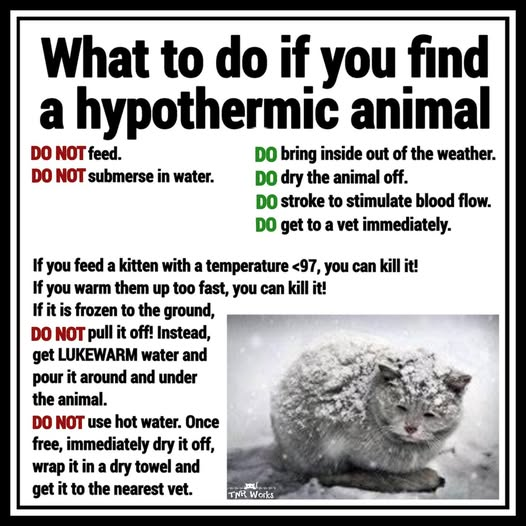 What to do if you find a hypothermic animal

DO NOT feed.
DO NOT submerse in water.

DO bring inside out of the weather.
DO dry the animal off.
DO stroke to stimulate blood flow.
DO get to a vet immediately.

If you feed a kitten with a temperature <97, you can kill it!
If you warm them up too fast, you can kill it!
If it is frozen to the ground, DO NOT pull it off! Instead, get LUKEWARM water and pour it around and under the animal.
DO NOT use hot water. Once free, immediately dry it off, wrap it in a dry towel and get it to the nearest vet.

TNR Works