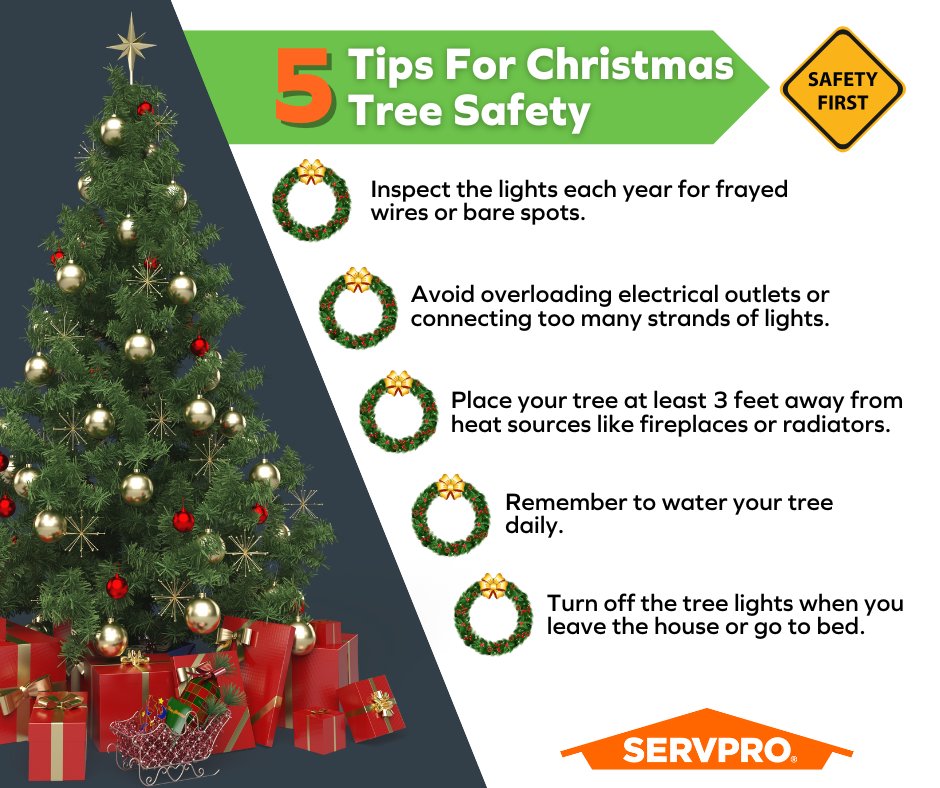 5 Tips For Christmas Tree Safety

SAFETY FIRST

Inspect the lights each year for frayed wires or bare spots.

Avoid overloading electrical outlets or connecting too many strands of lights.

Place your tree at least 3 feet away from heat sources like fireplaces or radiators.

Remember to water your tree daily.

Turn off the tree lights when you leave the house or go to bed.

SERVPRO®