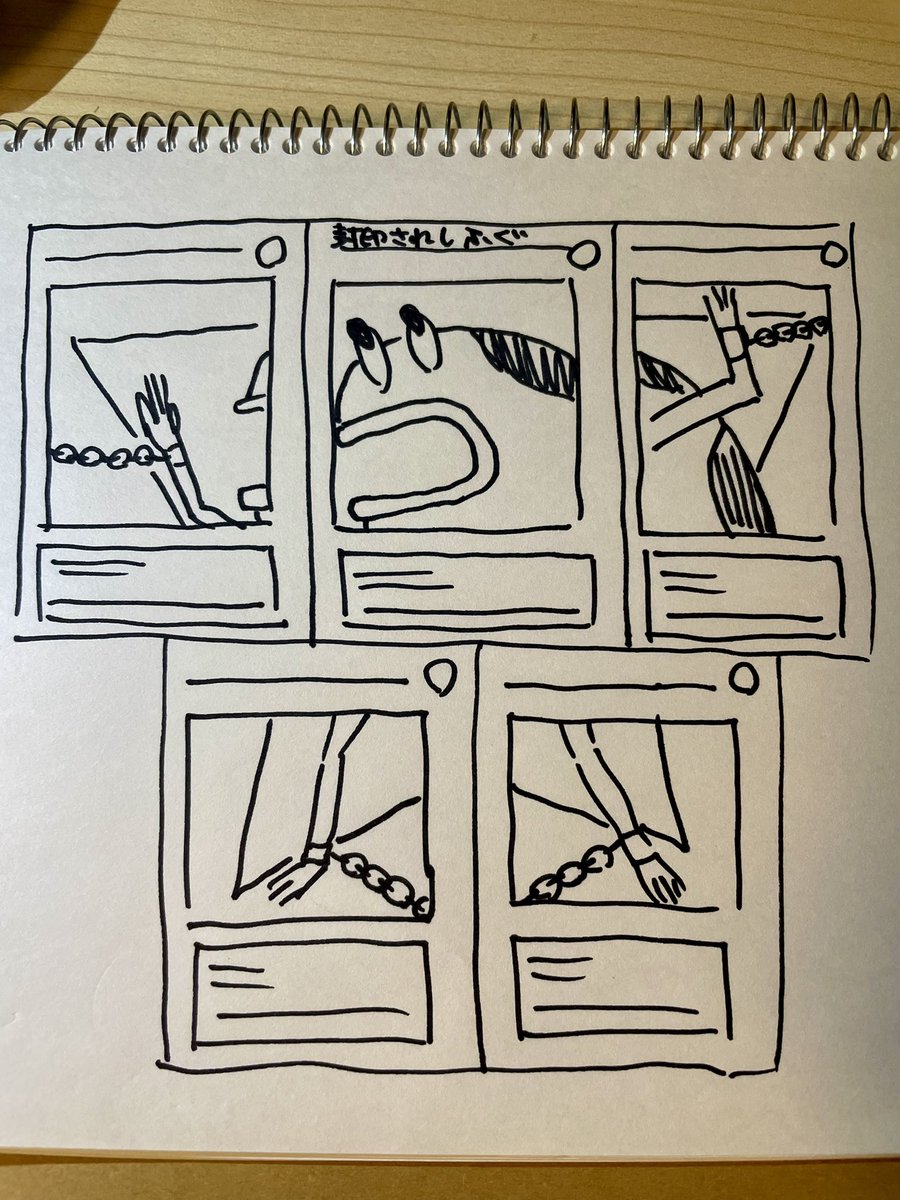 封印されしふぐ