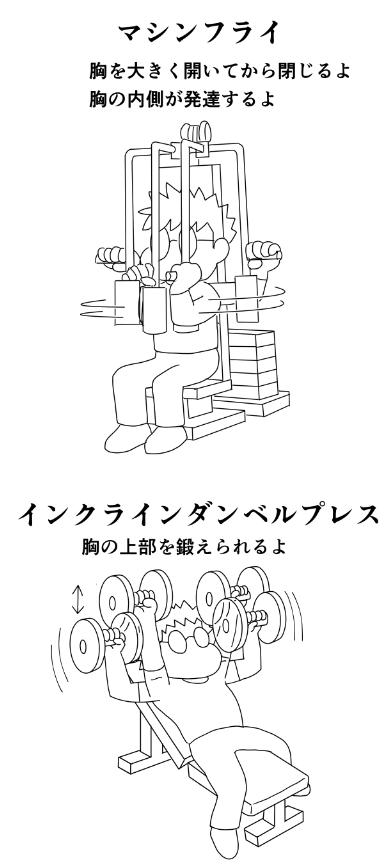 マシンフライ

胸を大きく開いてから閉じるよ
胸の内側が発達するよ

インクラインダンベルプレス

胸の上部を鍛えられるよ