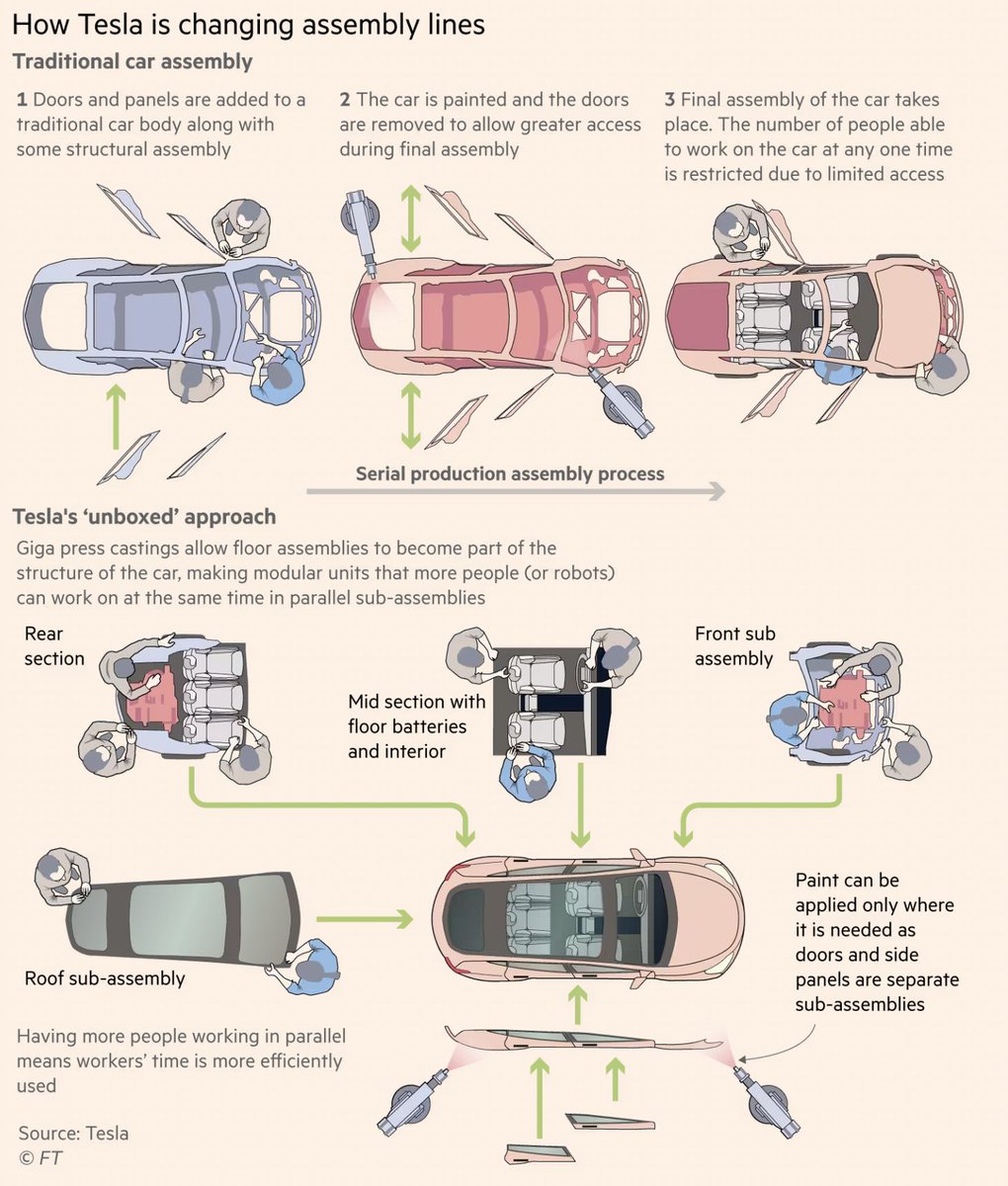 How Tesla is changing assembly lines

Traditional car assembly

1 Doors and panels are added to a traditional car body along with some structural assembly

2 The car is painted and the doors are removed to allow greater access during final assembly

3 Final assembly of the car takes place. The number of people able to work on the car at any one time is restricted due to limited access

Serial production assembly process

Tesla's 'unboxed' approach

Giga press castings allow floor assemblies to become part of the structure of the car, making modular units that more people (or robots) can work on at the same time in parallel sub-assemblies

Rear section

Mid section with floor batteries and interior

Front sub assembly

Roof sub-assembly

Paint can be applied only where it is needed as doors and side panels are separate sub-assemblies

Having more people working in parallel means workers' time is more efficiently used

Source: Tesla
© FT