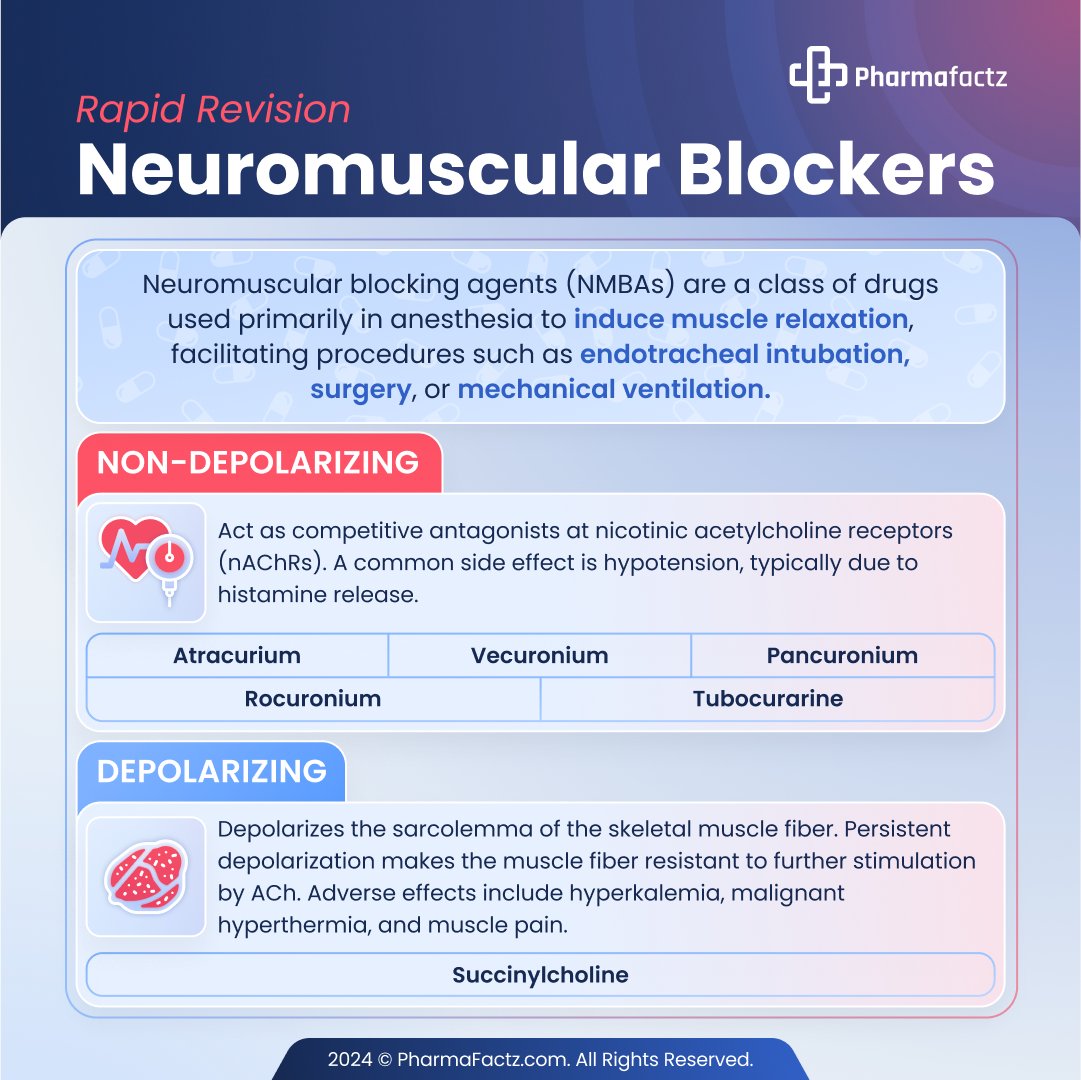 Pharmafactz

Rapid Revision
Neuromuscular Blockers

Neuromuscular blocking agents (NMBAs) are a class of drugs used primarily in anesthesia to induce muscle relaxation, facilitating procedures such as endotracheal intubation, surgery, or mechanical ventilation.

NON-DEPOLARIZING

Act as competitive antagonists at nicotinic acetylcholine receptors (nAChRs). A common side effect is hypotension, typically due to histamine release.

Atracurium
Vecuronium
Pancuronium
Rocuronium
Tubocurarine

DEPOLARIZING

Depolarizes the sarcolemma of the skeletal muscle fiber. Persistent depolarization makes the muscle fiber resistant to further stimulation by ACh. Adverse effects include hyperkalemia, malignant hyperthermia, and muscle pain.

Succinylcholine

2024 © PharmaFactz.com. All Rights Reserved.