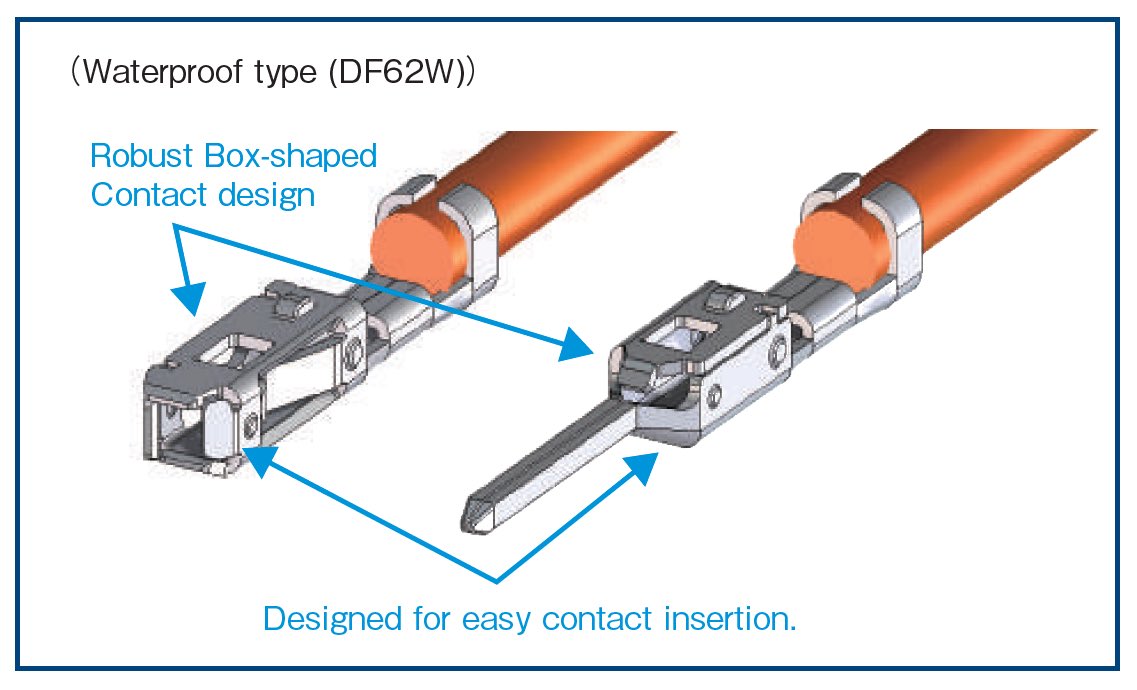 (Waterproof type (DF62W))

Robust Box-shaped Contact design

Designed for easy contact insertion.