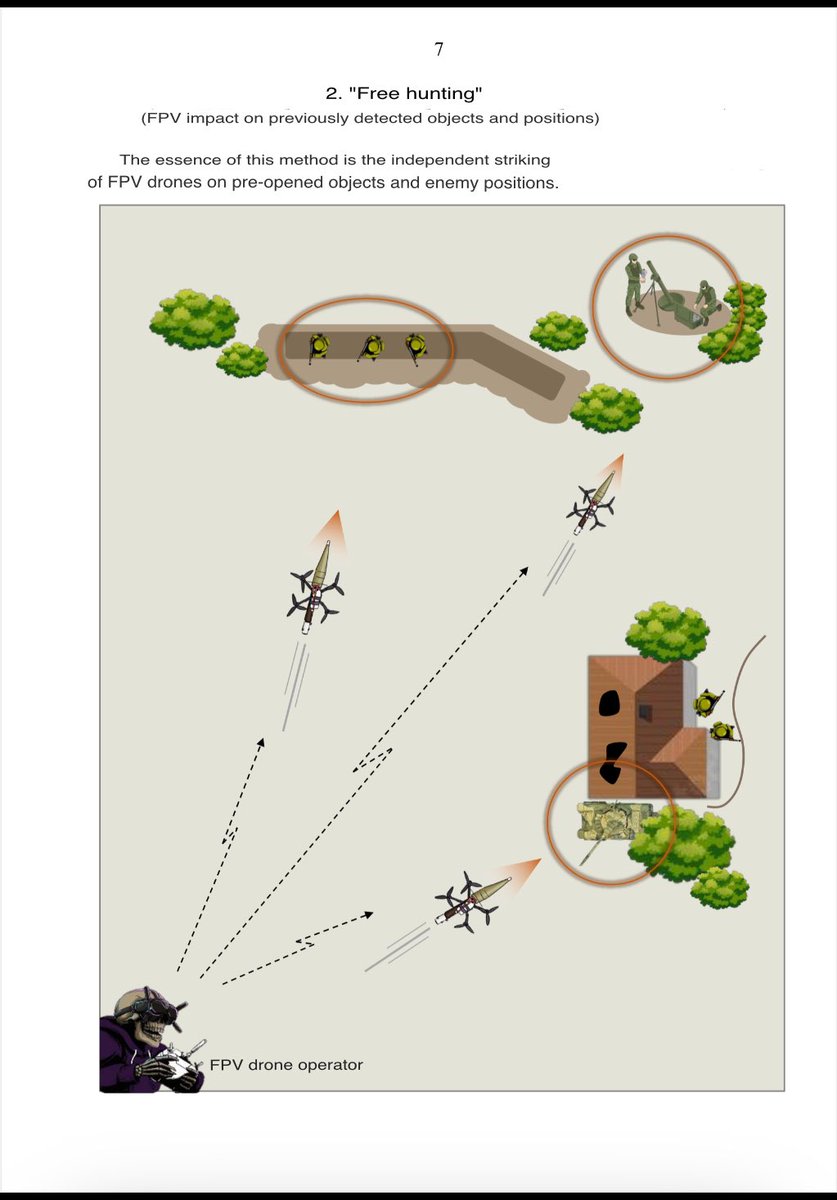 7

2. "Free hunting"
(FPV impact on previously detected objects and positions)

The essence of this method is the independent striking of FPV drones on pre-opened objects and enemy positions.

FPV drone operator