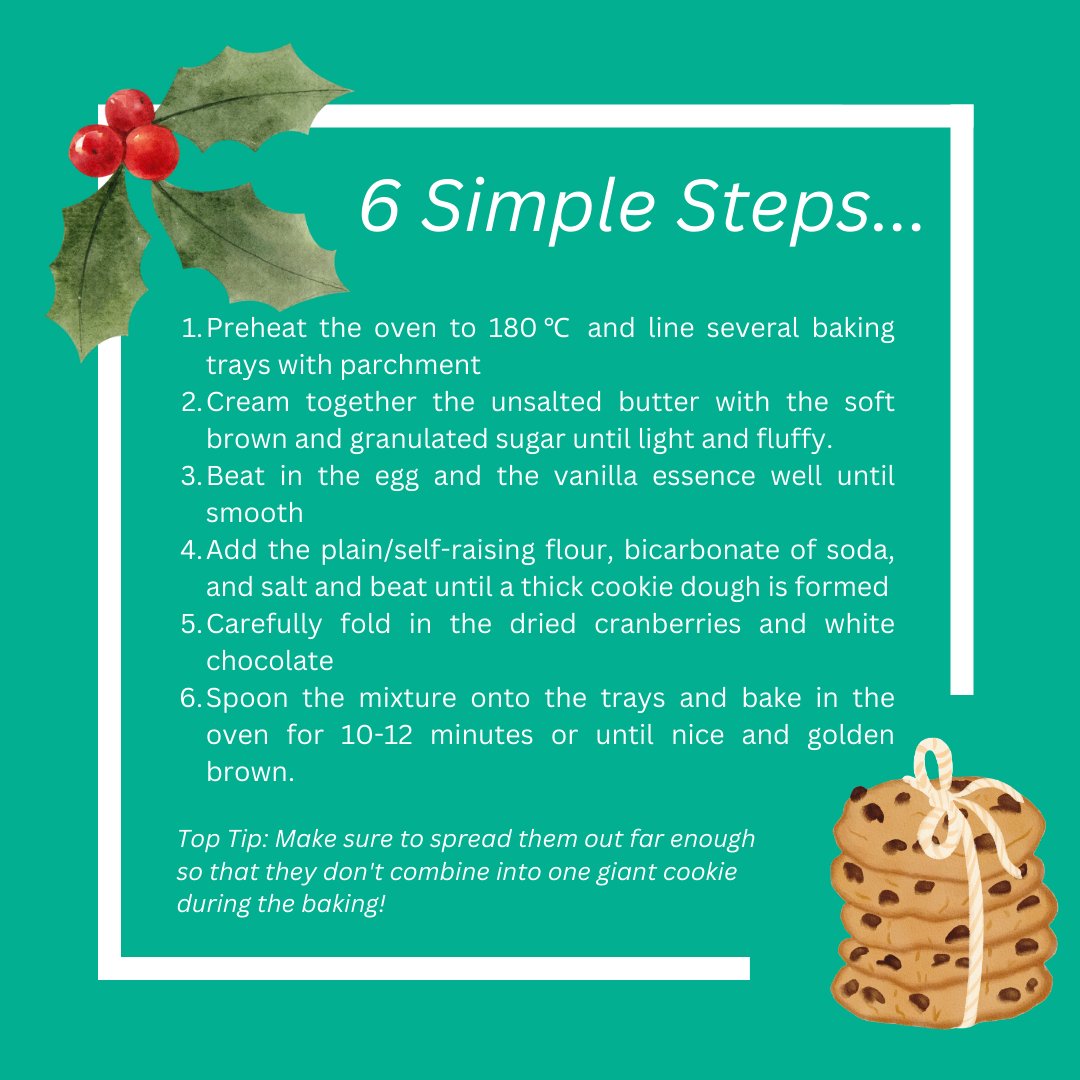 6 Simple Steps...

1. Preheat the oven to 180 ℃ and line several baking trays with parchment
2. Cream together the unsalted butter with the soft brown and granulated sugar until light and fluffy.
3. Beat in the egg and the vanilla essence well until smooth
4. Add the plain/self-raising flour, bicarbonate of soda, and salt and beat until a thick cookie dough is formed
5. Carefully fold in the dried cranberries and white chocolate
6. Spoon the mixture onto the trays and bake in the oven for 10-12 minutes or until nice and golden brown.

Top Tip: Make sure to spread them out far enough so that they don't combine into one giant cookie during the baking!