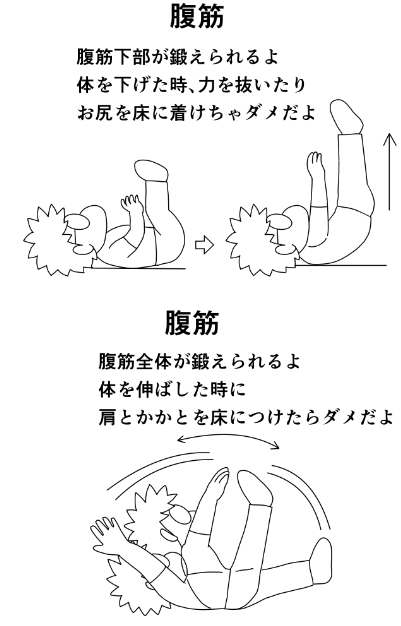 腹筋

腹筋下部が鍛えられるよ
体を下げた時、力を抜いたり
お尻を床に着けちゃダメだよ

腹筋

腹筋全体が鍛えられるよ
体を伸ばした時に
肩とかかとを床につけたらダメだよ