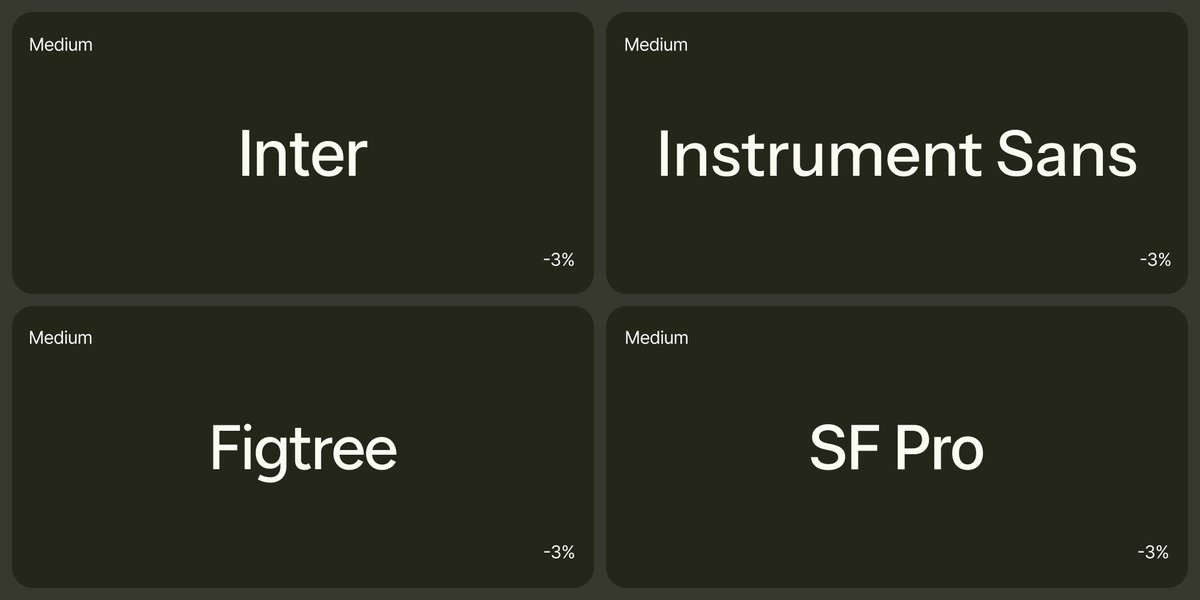 Medium

Inter

-3%

Medium

Instrument Sans

-3%

Medium

Figtree

-3%

Medium

SF Pro

-3%