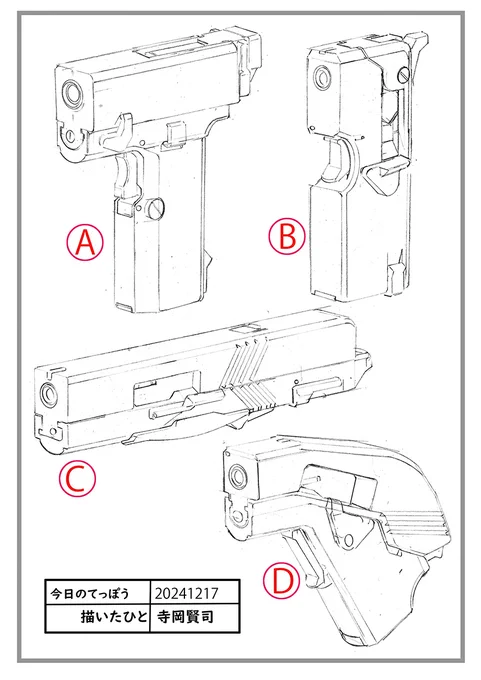 A

B

C

D

| 今日のてっぽう | 20241217 |
|---|---|
| 描いたひと | 寺岡賢司 |