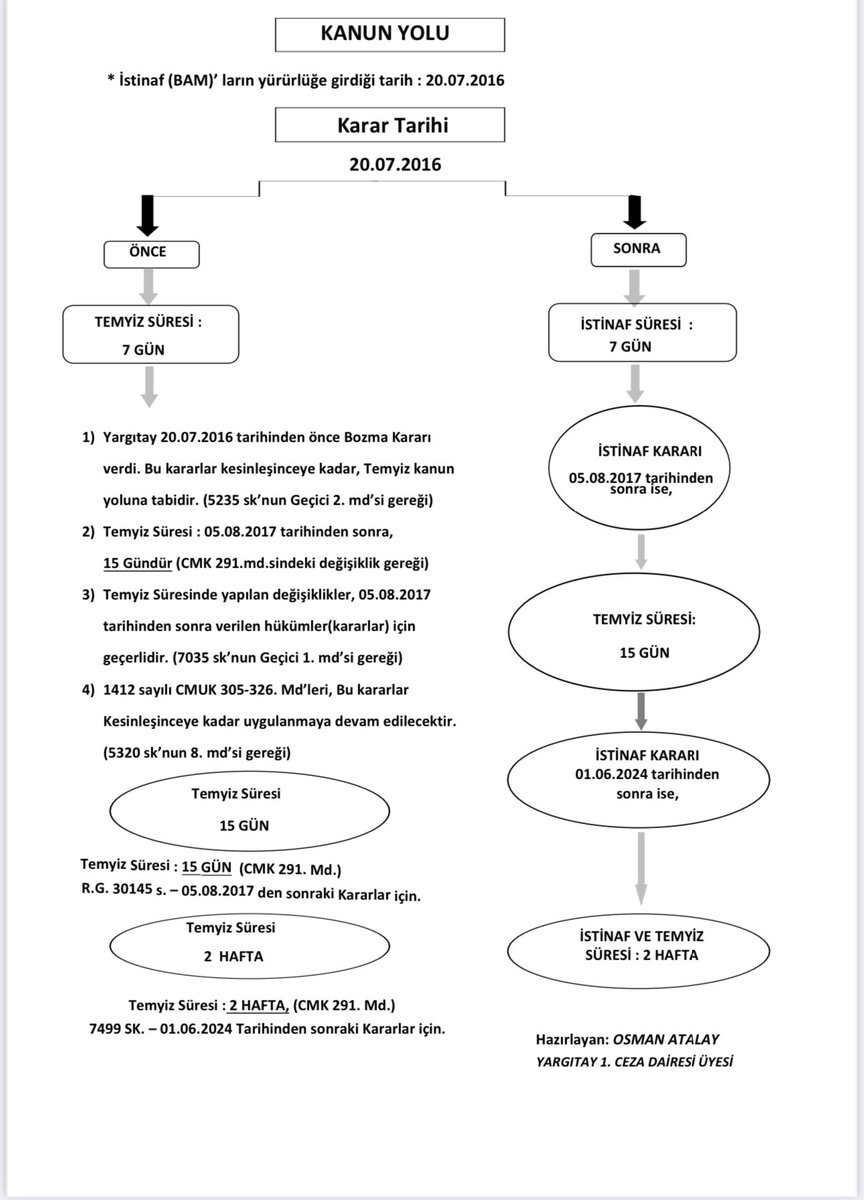 KANUN YOLU

* İstinaf (BAM)' ların yürürlüğe girdiği tarih : 20.07.2016

Karar Tarihi

20.07.2016

ÖNCE

TEMYİZ SÜRESİ :
7 GÜN

1) Yargıtay 20.07.2016 tarihinden önce Bozma Kararı verdi. Bu kararlar kesinleşinceye kadar, Temyiz kanun yoluna tabidir. (5235 sk'nun Geçici 2. md'si gereği)

2) Temyiz Süresi : 05.08.2017 tarihinden sonra, 15 Gündür (CMK 291.md.sindeki değişiklik gereği)

3) Temyiz Süresinde yapılan değişiklikler, 05.08.2017 tarihinden sonra verilen hükümler(kararlar) için geçerlidir. (7035 sk'nun Geçici 1. md'si gereği)

4) 1412 sayılı CMUK 305-326. Md'leri, Bu kararlar Kesinleşinceye kadar uygulanmaya devam edilecektir. (5320 sk'nun 8. md'si gereği)

Temyiz Süresi
15 GÜN

Temyiz Süresi : 15 GÜN (CMK 291. Md.)
R.G. 30145 s. – 05.08.2017 den sonraki Kararlar için.

Temyiz Süresi
2 HAFTA

Temyiz Süresi : 2 HAFTA, (CMK 291. Md.)
7499 SK. – 01.06.2024 Tarihinden sonraki Kararlar için.

SONRA

İSTİNAF SÜRESİ :
7 GÜN

İSTİNAF KARARI
05.08.2017 tarihinden sonra ise,

TEMYİZ SÜRESİ:
15 GÜN

İSTİNAF KARARI
01.06.2024 tarihinden sonra ise,

İSTİNAF VE TEMYİZ SÜRESİ : 2 HAFTA

Hazırlayan: OSMAN ATALAY
YARGITAY 1. CEZA DAİRESİ ÜYESİ