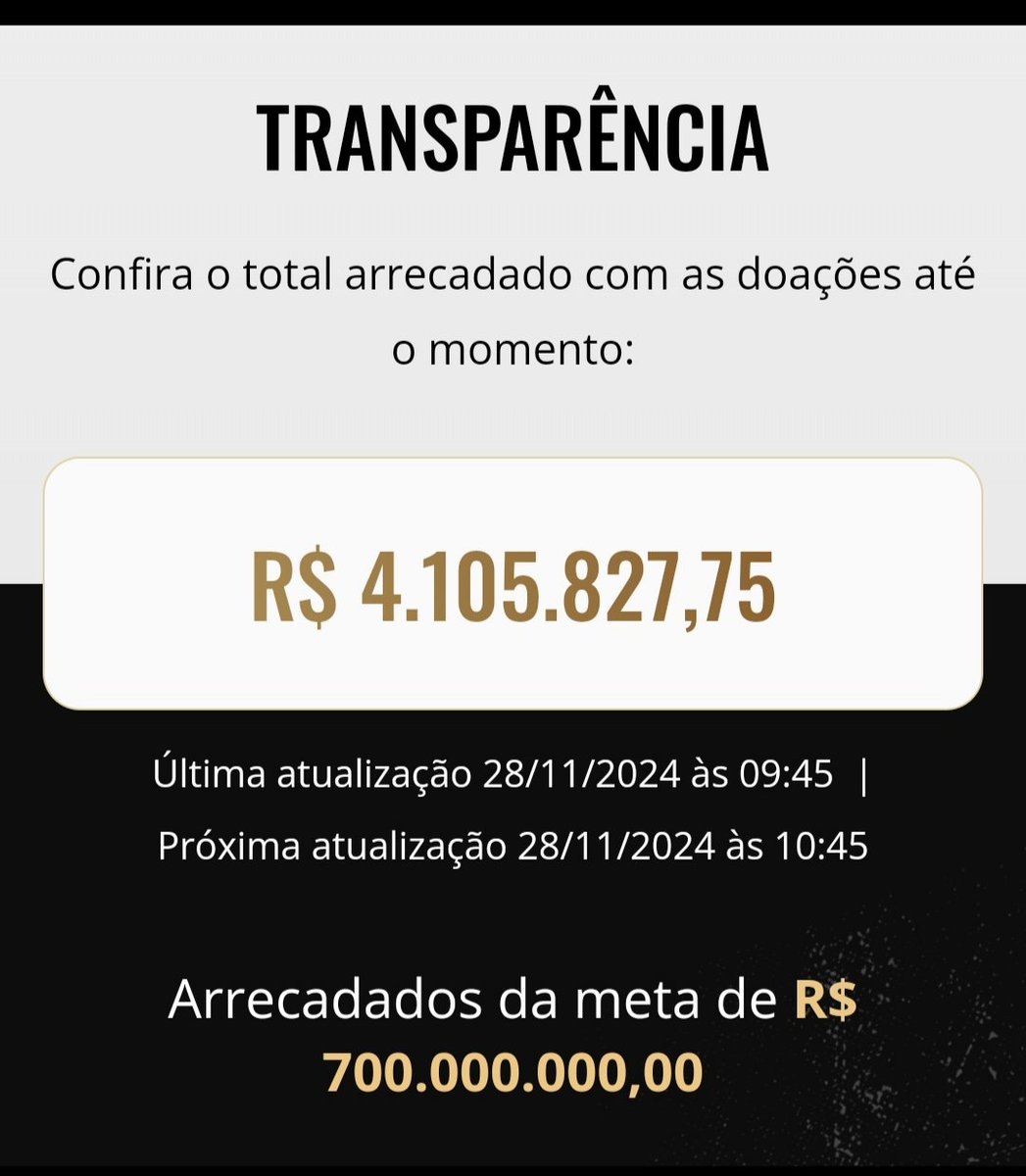 TRANSPARÊNCIA

Confira o total arrecadado com as doações até o momento:

R$ 4.105.827,75

Última atualização 28/11/2024 às 09:45 |
Próxima atualização 28/11/2024 às 10:45

Arrecadados da meta de R$ 700.000.000,00