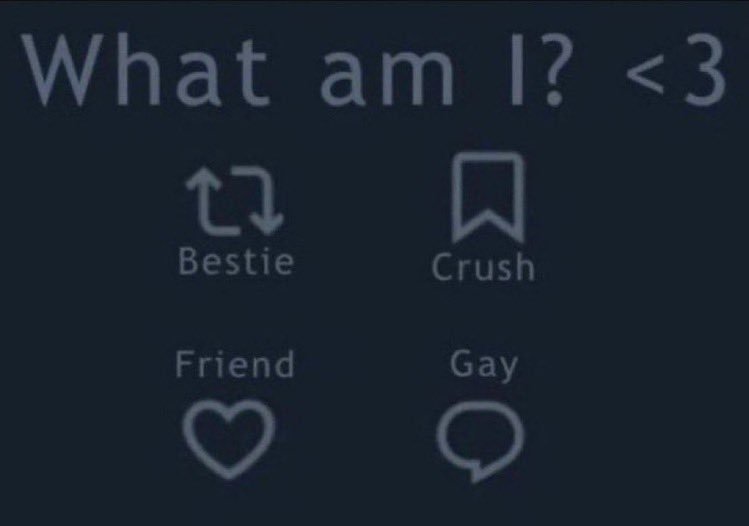 What am I? <3

Bestie

Crush

Friend

Gay