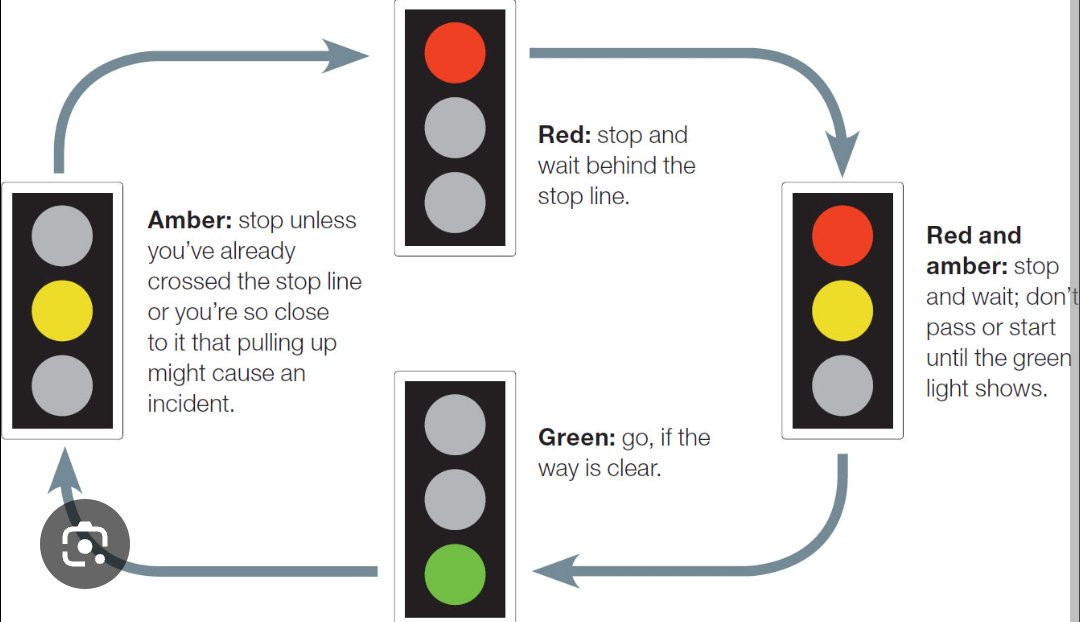 Red: stop and wait behind the stop line.

Red and amber: stop and wait; don't pass or start until the green light shows.

Green: go, if the way is clear.

Amber: stop unless you've already crossed the stop line or you're so close to it that pulling up might cause an incident.