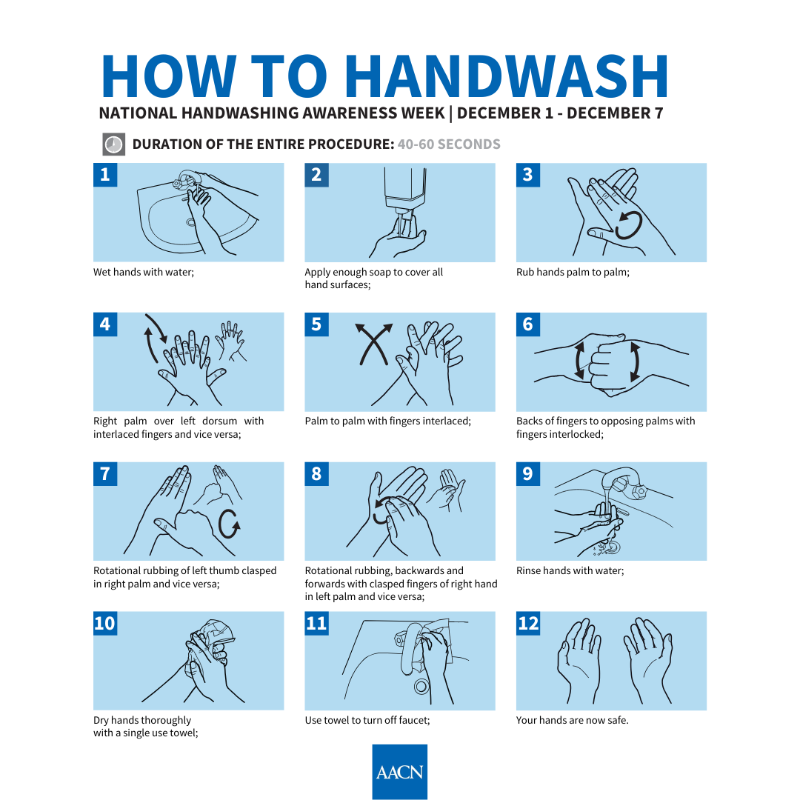 HOW TO HANDWASH

NATIONAL HANDWASHING AWARENESS WEEK | DECEMBER 1 - DECEMBER 7

DURATION OF THE ENTIRE PROCEDURE: 40-60 SECONDS

1
Wet hands with water;

2
Apply enough soap to cover all hand surfaces;

3
Rub hands palm to palm;

4
Right palm over left dorsum with interlaced fingers and vice versa;

5
Palm to palm with fingers interlaced;

6
Backs of fingers to opposing palms with fingers interlocked;

7
Rotational rubbing of left thumb clasped in right palm and vice versa;

8
Rotational rubbing, backwards and forwards with clasped fingers of right hand in left palm and vice versa;

9
Rinse hands with water;

10
Dry hands thoroughly with a single use towel;

11
Use towel to turn off faucet;

12
Your hands are now safe.

AACN