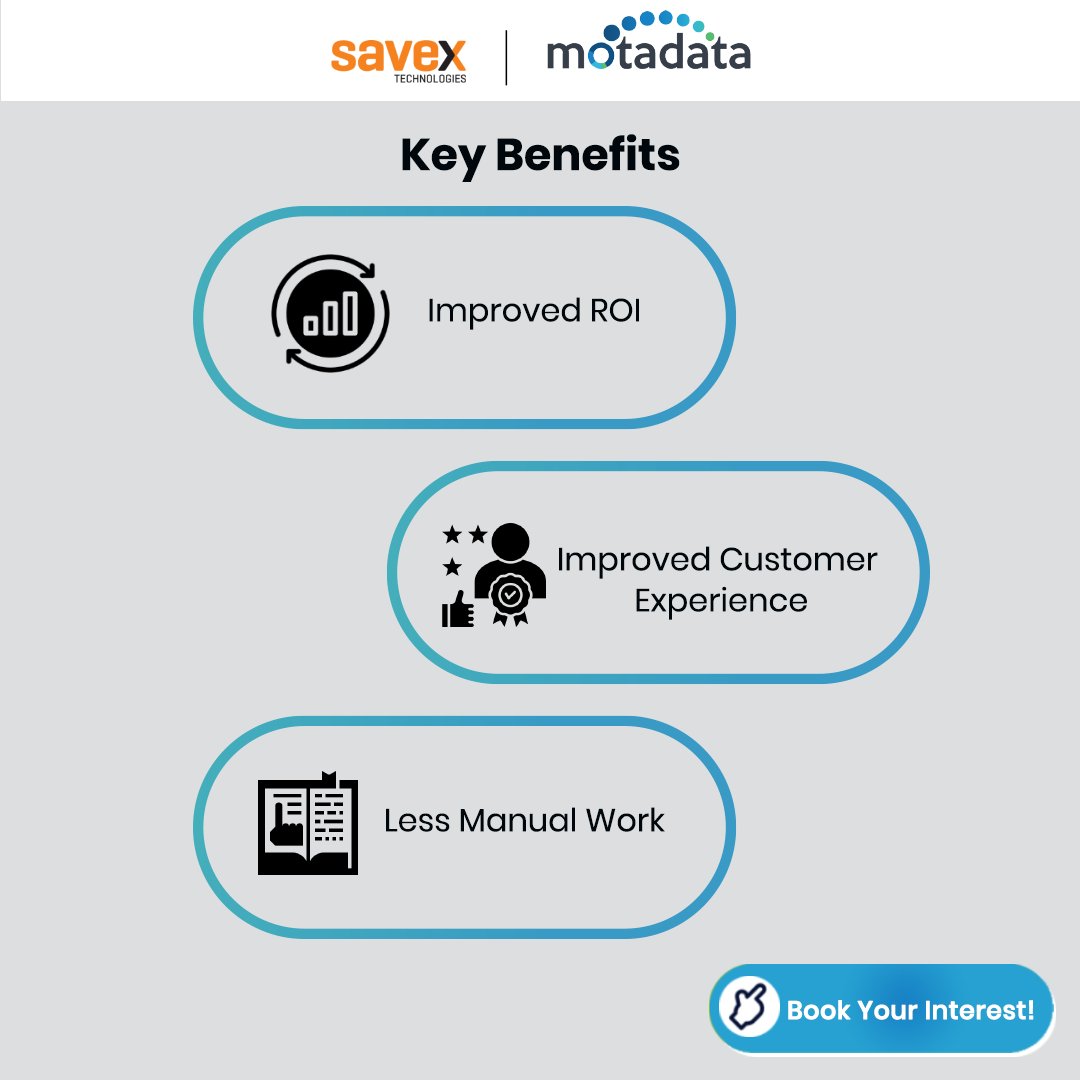 savex
TECHNOLOGIES

motadata

Key Benefits

Improved ROI

Improved Customer Experience

Less Manual Work

Book Your Interest!