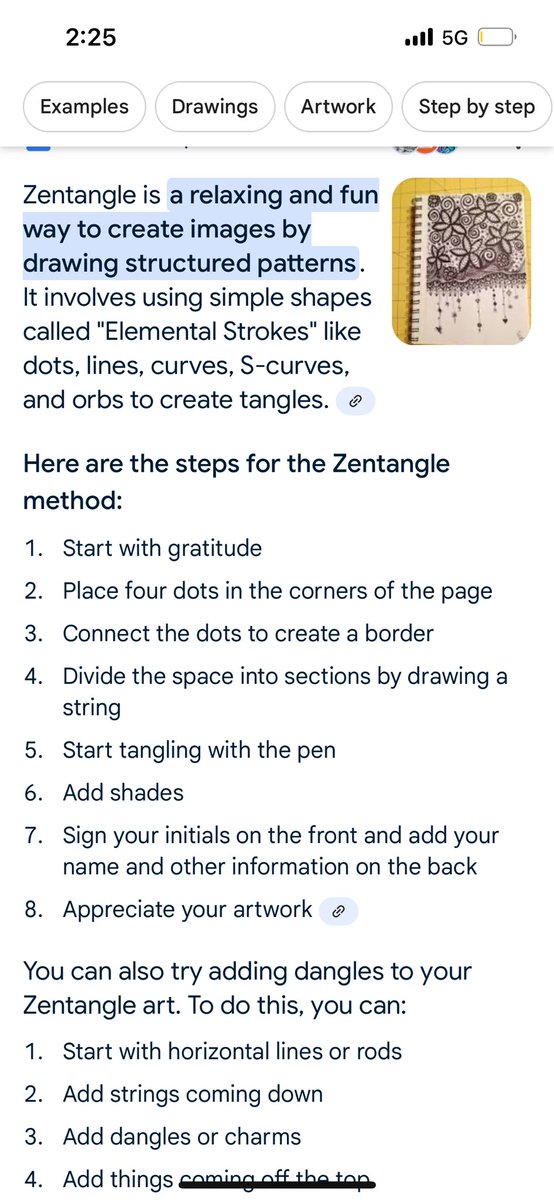 2:25

5G

Examples

Drawings

Artwork

Step by step

Zentangle is a relaxing and fun way to create images by drawing structured patterns. It involves using simple shapes called "Elemental Strokes" like dots, lines, curves, S-curves, and orbs to create tangles.

Here are the steps for the Zentangle method:

1. Start with gratitude
2. Place four dots in the corners of the page
3. Connect the dots to create a border
4. Divide the space into sections by drawing a string
5. Start tangling with the pen
6. Add shades
7. Sign your initials on the front and add your name and other information on the back
8. Appreciate your artwork

You can also try adding dangles to your Zentangle art. To do this, you can:

1. Start with horizontal lines or rods
2. Add strings coming down
3. Add dangles or charms
4. Add things coming off the top