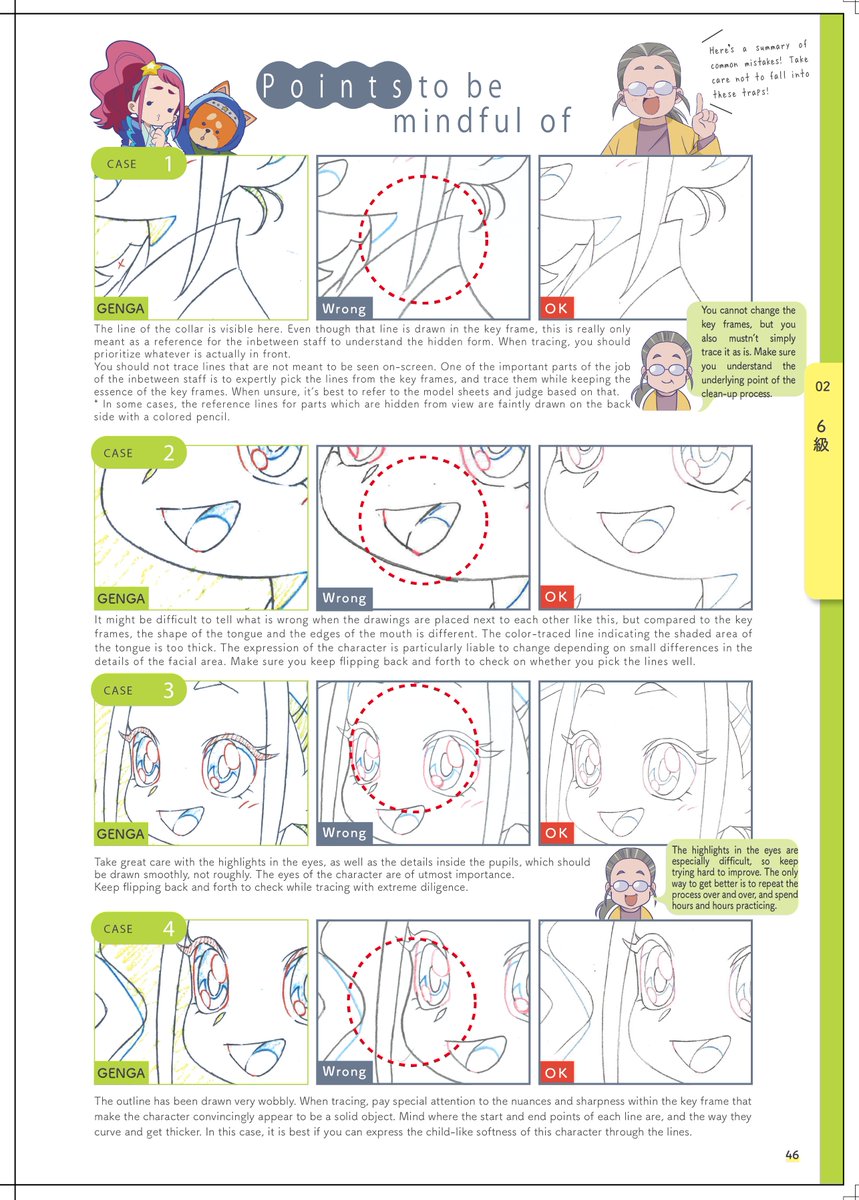 Points to be mindful of

Here's a summary of common mistakes! Take care not to fall into these traps!

CASE 1

GENGA

Wrong

OK

The line of the collar is visible here. Even though that line is drawn in the key frame, this is really only meant as a reference for the inbetween staff to understand the hidden form. When tracing, you should prioritize whatever is actually in front.
You should not trace lines that are not meant to be seen on-screen. One of the important parts of the job of the inbetween staff is to expertly pick the lines from the key frames, and trace them while keeping the essence of the key frames. When unsure, it's best to refer to the model sheets and judge based on that.
* In some cases, the reference lines for parts which are hidden from view are faintly drawn on the back side with a colored pencil.

You cannot change the key frames, but you also mustn't simply trace it as is. Make sure you understand the underlying point of the clean-up process.

02

6級

CASE 2

GENGA

Wrong

OK

It might be difficult to tell what is wrong when the drawings are placed next to each other like this, but compared to the key frames, the shape of the tongue and the edges of the mouth is different. The color-traced line indicating the shaded area of the tongue is too thick. The expression of the character is particularly liable to change depending on small differences in the details of the facial area. Make sure you keep flipping back and forth to check on whether you pick the lines well.

CASE 3

GENGA

Wrong

OK

Take great care with the highlights in the eyes, as well as the details inside the pupils, which should be drawn smoothly, not roughly. The eyes of the character are of utmost importance.
Keep flipping back and forth to check while tracing with extreme diligence.

The highlights in the eyes are especially difficult, so keep trying hard to improve. The only way to get better is to repeat the process over and over, and spend hours and hours practicing.

CASE 4

GENGA

Wrong

OK

The outline has been drawn very wobbly. When tracing, pay special attention to the nuances and sharpness within the key frame that make the character convincingly appear to be a solid object. Mind where the start and end points of each line are, and the way they curve and get thicker. In this case, it is best if you can express the child-like softness of this character through the lines.

46