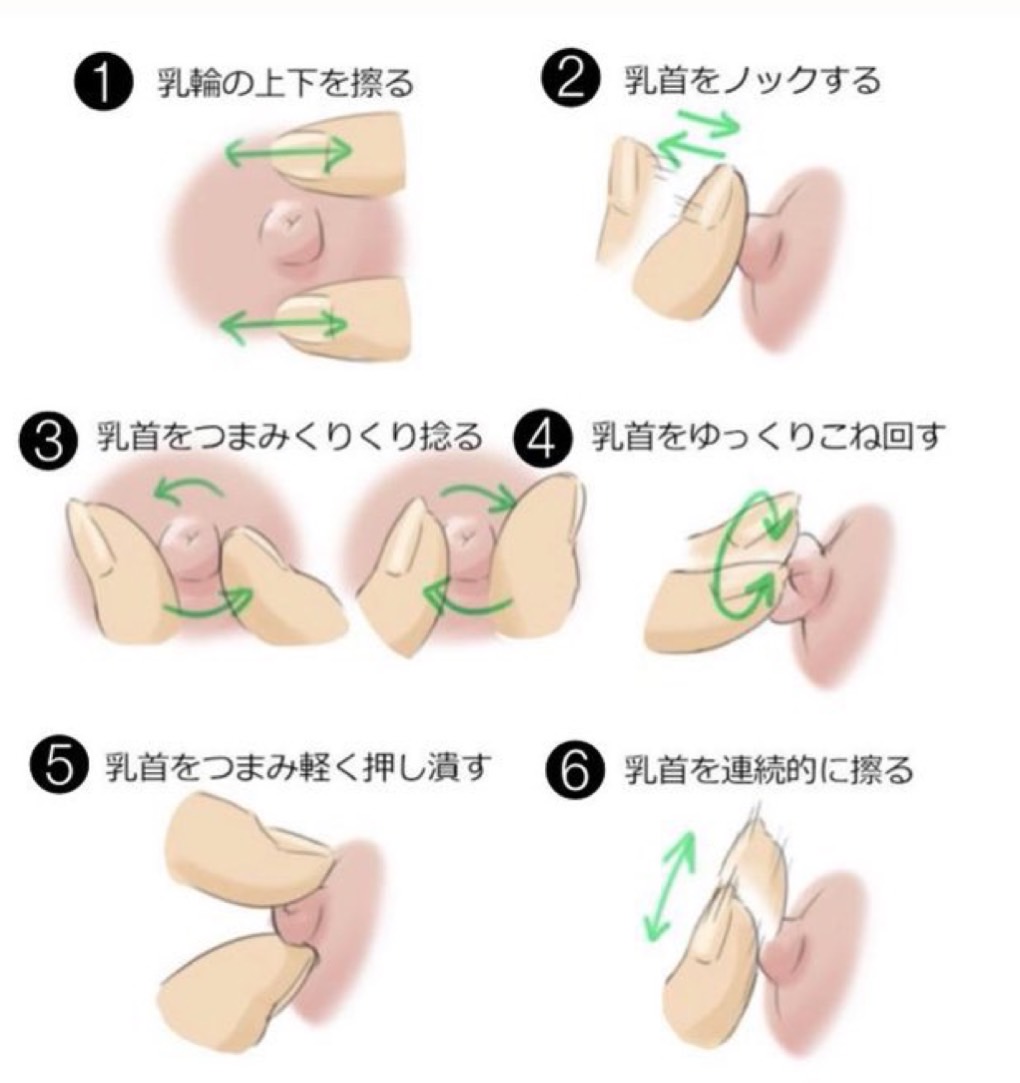 1 乳輪の上下を擦る

2 乳首をノックする

3 乳首をつまみくりくり捻る

4 乳首をゆっくりこね回す

5 乳首をつまみ軽く押し潰す

6 乳首を連続的に擦る