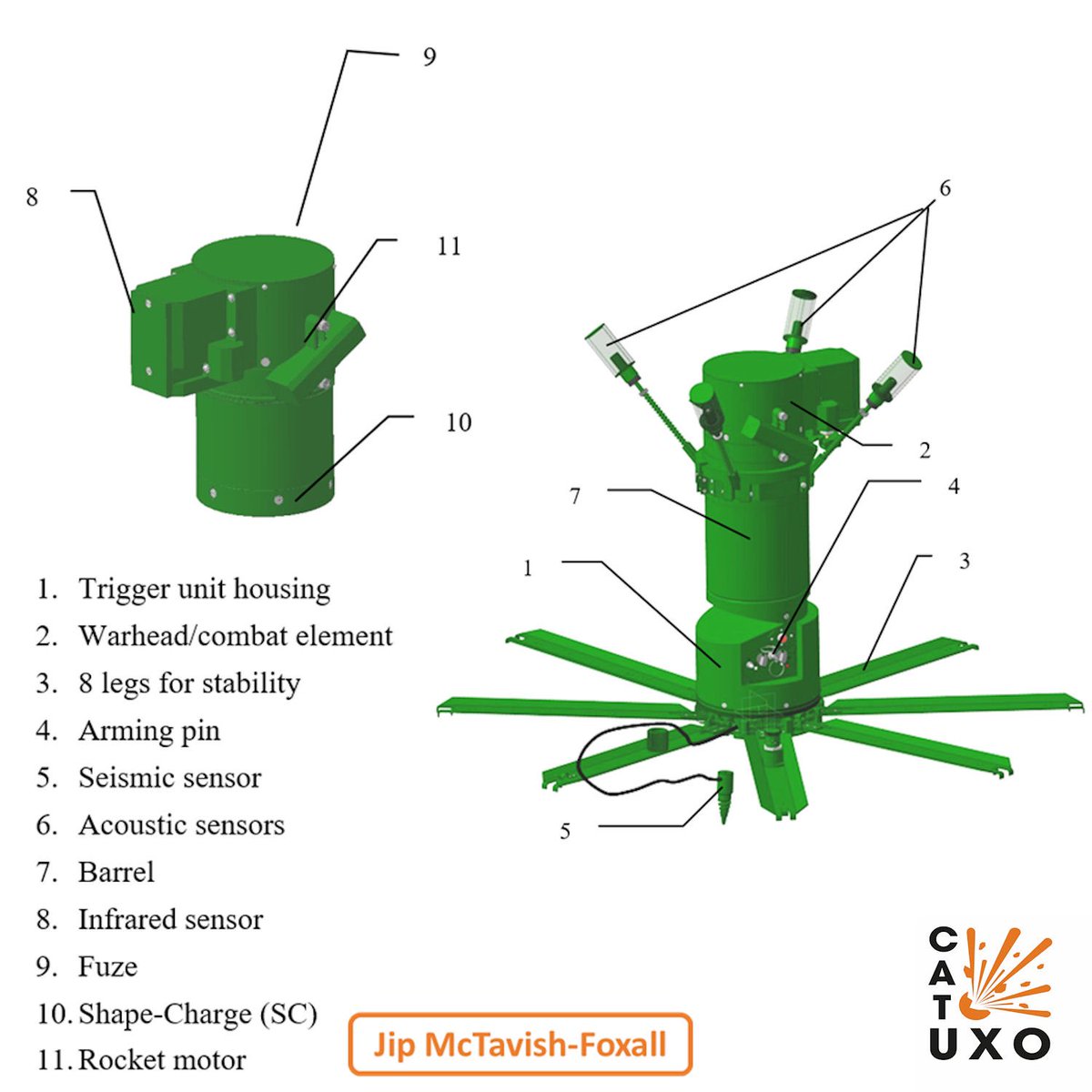 9

8

11

10

6

2

4

7

3

1

5

1. Trigger unit housing
2. Warhead/combat element
3. 8 legs for stability
4. Arming pin
5. Seismic sensor
6. Acoustic sensors
7. Barrel
8. Infrared sensor
9. Fuze
10. Shape-Charge (SC)
11. Rocket motor

Jip McTavish-Foxall

CAT UXO