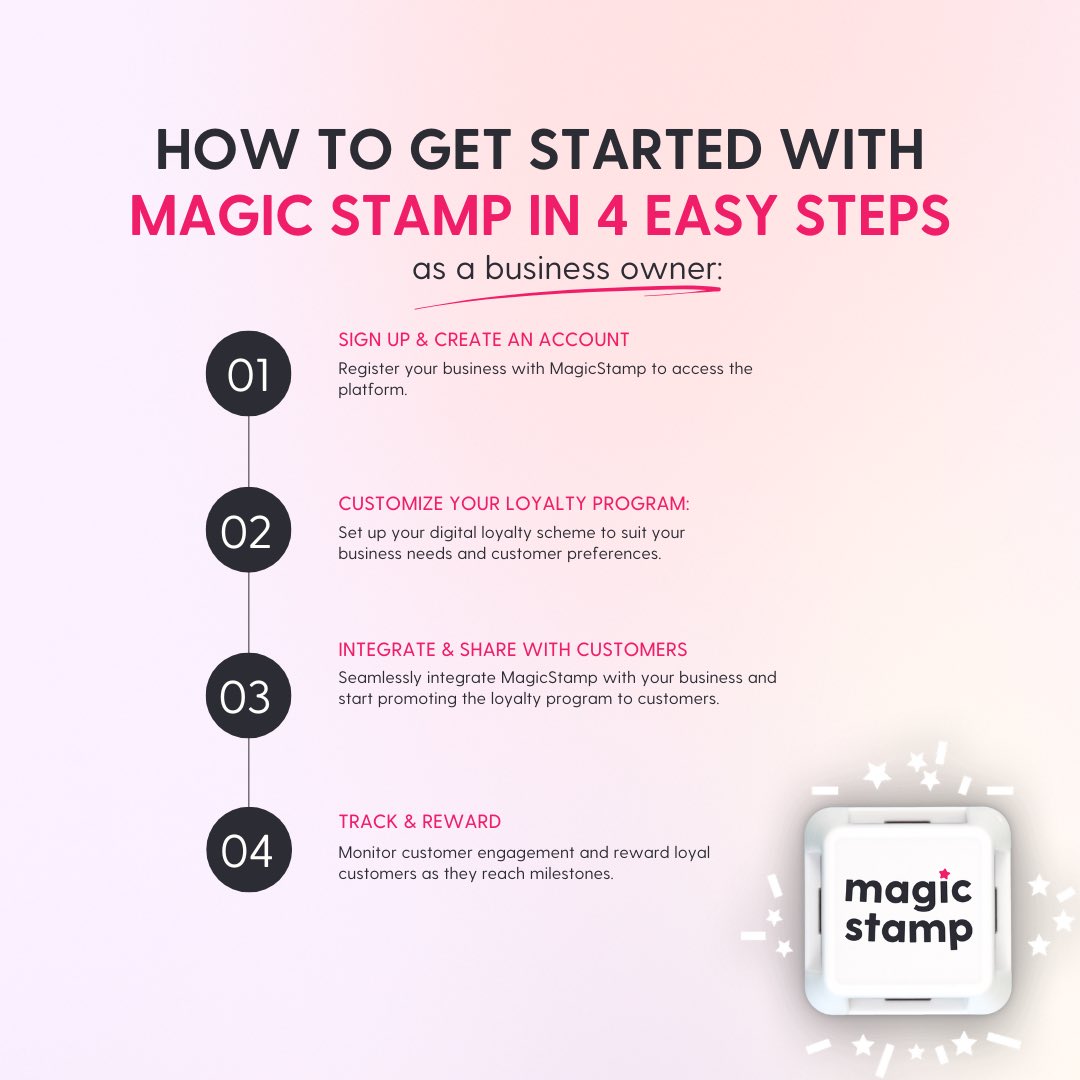 HOW TO GET STARTED WITH MAGIC STAMP IN 4 EASY STEPS

as a business owner:

01

SIGN UP & CREATE AN ACCOUNT

Register your business with MagicStamp to access the platform.

02

CUSTOMIZE YOUR LOYALTY PROGRAM:

Set up your digital loyalty scheme to suit your business needs and customer preferences.

03

INTEGRATE & SHARE WITH CUSTOMERS

Seamlessly integrate MagicStamp with your business and start promoting the loyalty program to customers.

04

TRACK & REWARD

Monitor customer engagement and reward loyal customers as they reach milestones.

magic stamp