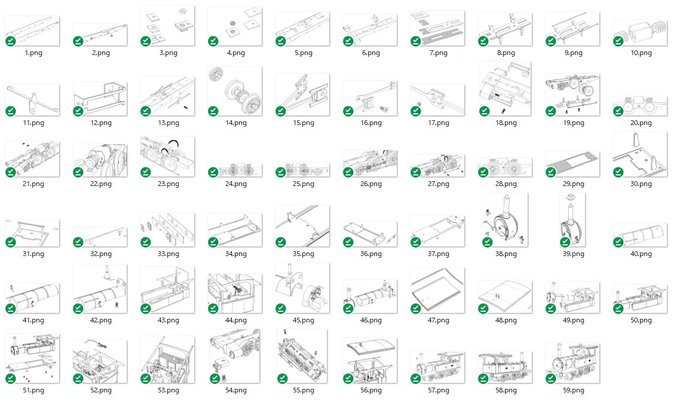 1.png
2.png
3.png
4.png
5.png
6.png
7.png
8.png
9.png
10.png

11.png
12.png
13.png
14.png
15.png
16.png
17.png
18.png
19.png
20.png

21.png
22.png
23.png
24.png
25.png
26.png
27.png
28.png
29.png
30.png

31.png
32.png
33.png
34.png
35.png
36.png
37.png
38.png
39.png
40.png

41.png
42.png
43.png
44.png
45.png
46.png
47.png
48.png
49.png
50.png

51.png
52.png
53.png
54.png
55.png
56.png
57.png
58.png
59.png