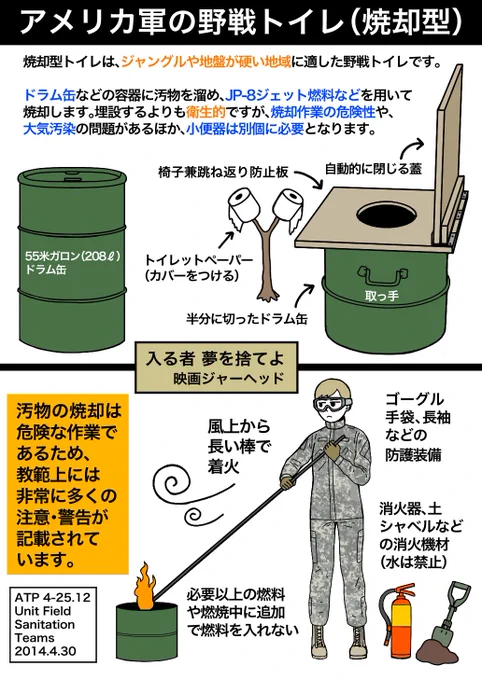 アメリカ軍の野戦トイレ（焼却型）

焼却型トイレは、ジャングルや地盤が硬い地域に適した野戦トイレです。

ドラム缶などの容器に汚物を溜め、JP-8ジェット燃料などを用いて焼却します。埋設するよりも衛生的ですが、焼却作業の危険性や、大気汚染の問題があるほか、小便器は別個に必要となります。

椅子兼跳ね返り防止板

自動的に閉じる蓋

55米ガロン（208ℓ）ドラム缶

トイレットペーパー（カバーをつける）

取っ手

半分に切ったドラム缶

入る者 夢を捨てよ
映画ジャーヘッド

汚物の焼却は危険な作業であるため、教範上には非常に多くの注意・警告が記載されています。

風上から長い棒で着火

ゴーグル手袋、長袖などの防護装備

消火器、土シャベルなどの消火機材（水は禁止）

必要以上の燃料や燃焼中に追加で燃料を入れない

ATP 4-25.12
Unit Field Sanitation Teams
2014.4.30