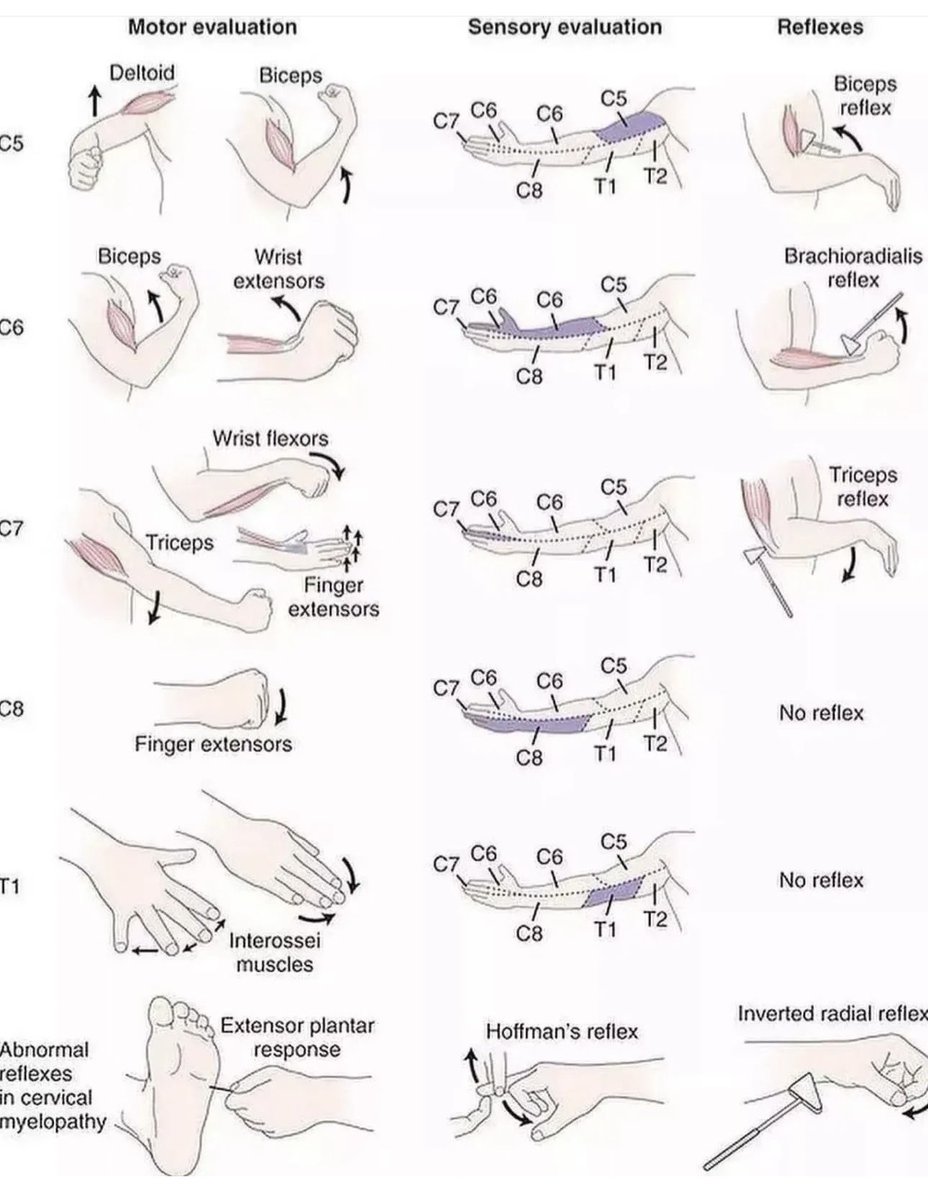 Motor evaluation

Sensory evaluation

Reflexes

C5

Deltoid

Biceps

C7 C6 C6 C5

C8 T1 T2

Biceps reflex

C6

Biceps

Wrist extensors

C7 C6 C6 C5

C8 T1 T2

Brachioradialis reflex

C7

Wrist flexors

Triceps

Finger extensors

C7 C6 C6 C5

C8 T1 T2

Triceps reflex

C8

Finger extensors

C7 C6 C6 C5

C8 T1 T2

No reflex

T1

Interossei muscles

C7 C6 C6 C5

C8 T1 T2

No reflex

Abnormal reflexes in cervical myelopathy

Extensor plantar response

Hoffman's reflex

Inverted radial reflex