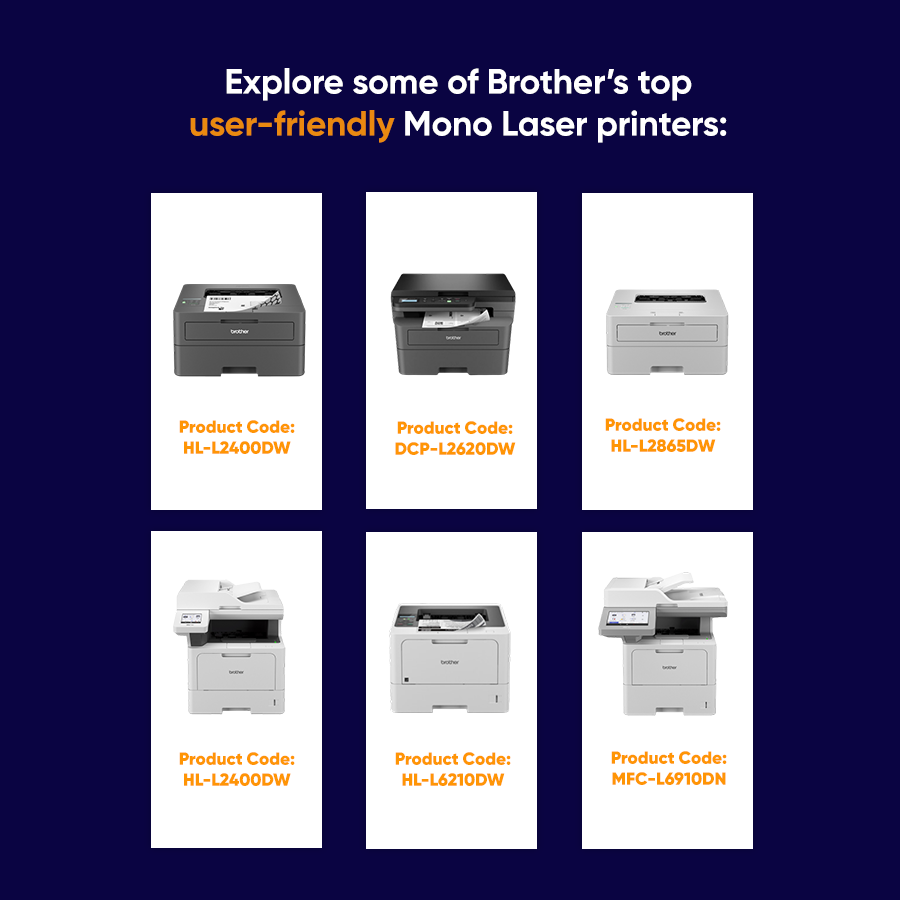 Explore some of Brother's top user-friendly Mono Laser printers:

brother

Product Code:
HL-L2400DW

brother

Product Code:
DCP-L2620DW

brother

Product Code:
HL-L2865DW

brother

Product Code:
HL-L2400DW

brother

Product Code:
HL-L6210DW

brother

Product Code:
MFC-L6910DN