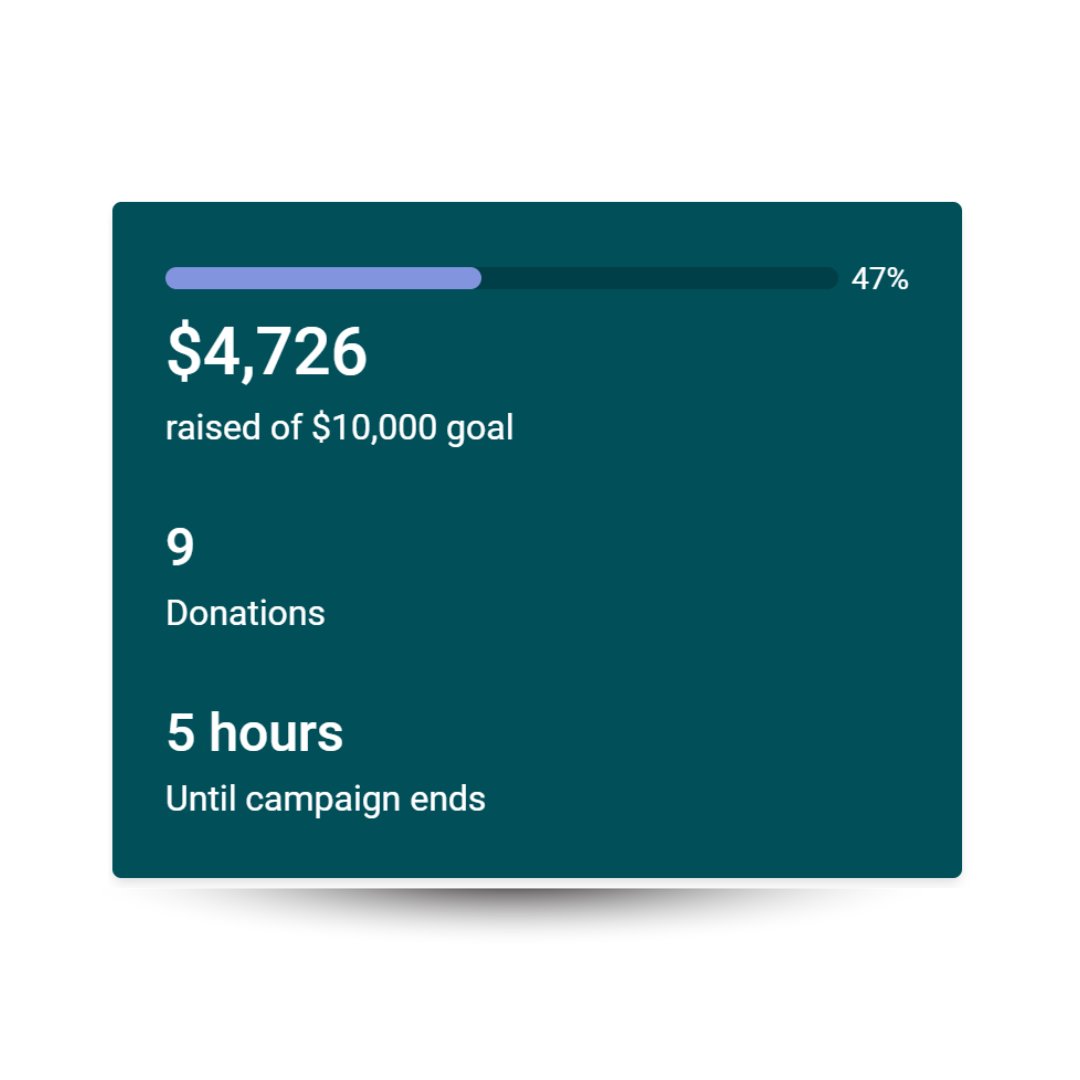 47%

\$4,726

raised of \$10,000 goal

9

Donations

5 hours

Until campaign ends