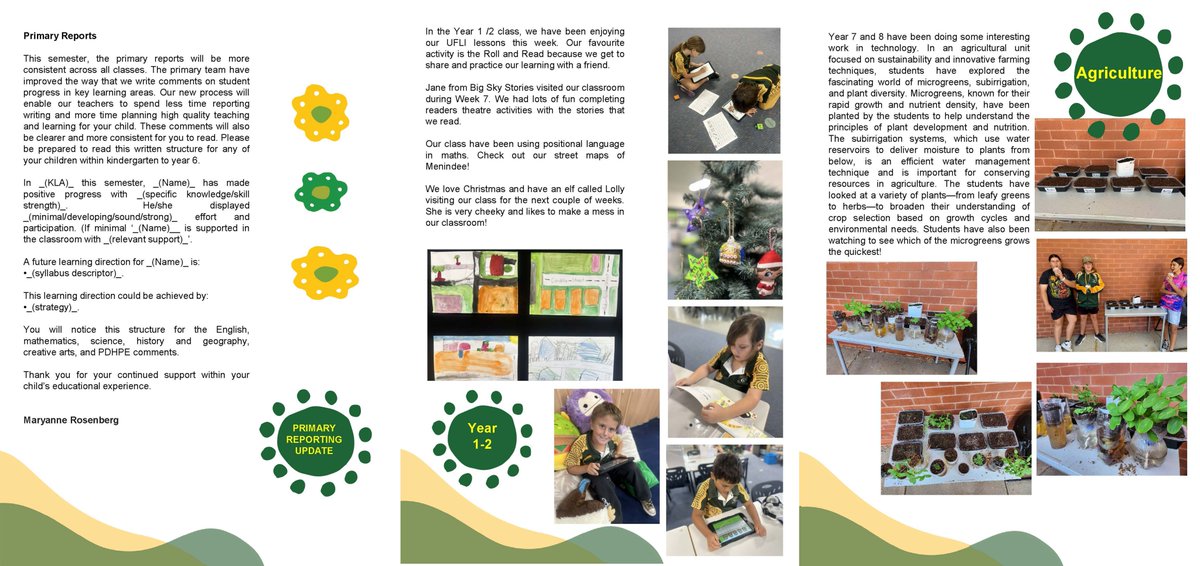 **Primary Reports**

This semester, the primary reports will be more consistent across all classes. The primary team have improved the way that we write comments on student progress in key learning areas. Our new process will enable our teachers to spend less time reporting writing and more time planning high quality teaching and learning for your child. These comments will also be clearer and more consistent for you to read. Please be prepared to read this written structure for any of your children within kindergarten to year 6.

In _(KLA)_ this semester, _(Name)_ has made positive progress with _(specific knowledge/skill strength)_. He/she displayed _(minimal/developing/sound/strong)_ effort and participation. (If minimal '_(Name)__ is supported in the classroom with _(relevant support)_'.

A future learning direction for _(Name)_ is:
•_(syllabus descriptor)_.

This learning direction could be achieved by:
•_(strategy)_.

You will notice this structure for the English, mathematics, science, history and geography, creative arts, and PDHPE comments.

Thank you for your continued support within your child's educational experience.

**Maryanne Rosenberg**

PRIMARY REPORTING UPDATE

In the Year 1 /2 class, we have been enjoying our UFLI lessons this week. Our favourite activity is the Roll and Read because we get to share and practice our learning with a friend.

Jane from Big Sky Stories visited our classroom during Week 7. We had lots of fun completing readers theatre activities with the stories that we read.

Our class have been using positional language in maths. Check out our street maps of Menindee!

We love Christmas and have an elf called Lolly visiting our class for the next couple of weeks. She is very cheeky and likes to make a mess in our classroom!

Year 1-2

Year 7 and 8 have been doing some interesting work in technology. In an agricultural unit focused on sustainability and innovative farming techniques, students have explored the fascinating world of microgreens, subirrigation, and plant diversity. Microgreens, known for their rapid growth and nutrient density, have been planted by the students to help understand the principles of plant development and nutrition. The subirrigation systems, which use water reservoirs to deliver moisture to plants from below, is an efficient water management technique and is important for conserving resources in agriculture. The students have looked at a variety of plants—from leafy greens to herbs—to broaden their understanding of crop selection based on growth cycles and environmental needs. Students have also been watching to see which of the microgreens grows the quickest!

Agriculture