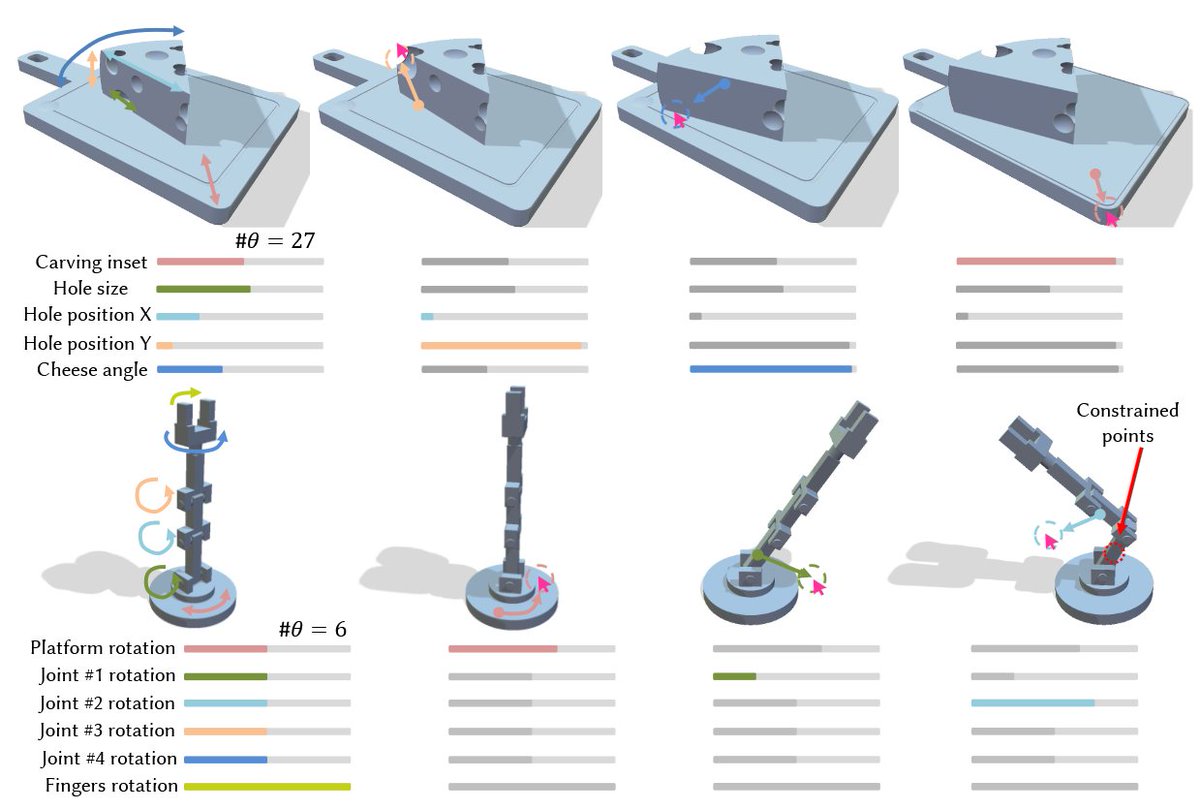 $\#\theta = 27$

Carving inset

Hole size

Hole position X

Hole position Y

Cheese angle

Constrained points

$\#\theta = 6$

Platform rotation

Joint #1 rotation

Joint #2 rotation

Joint #3 rotation

Joint #4 rotation

Fingers rotation