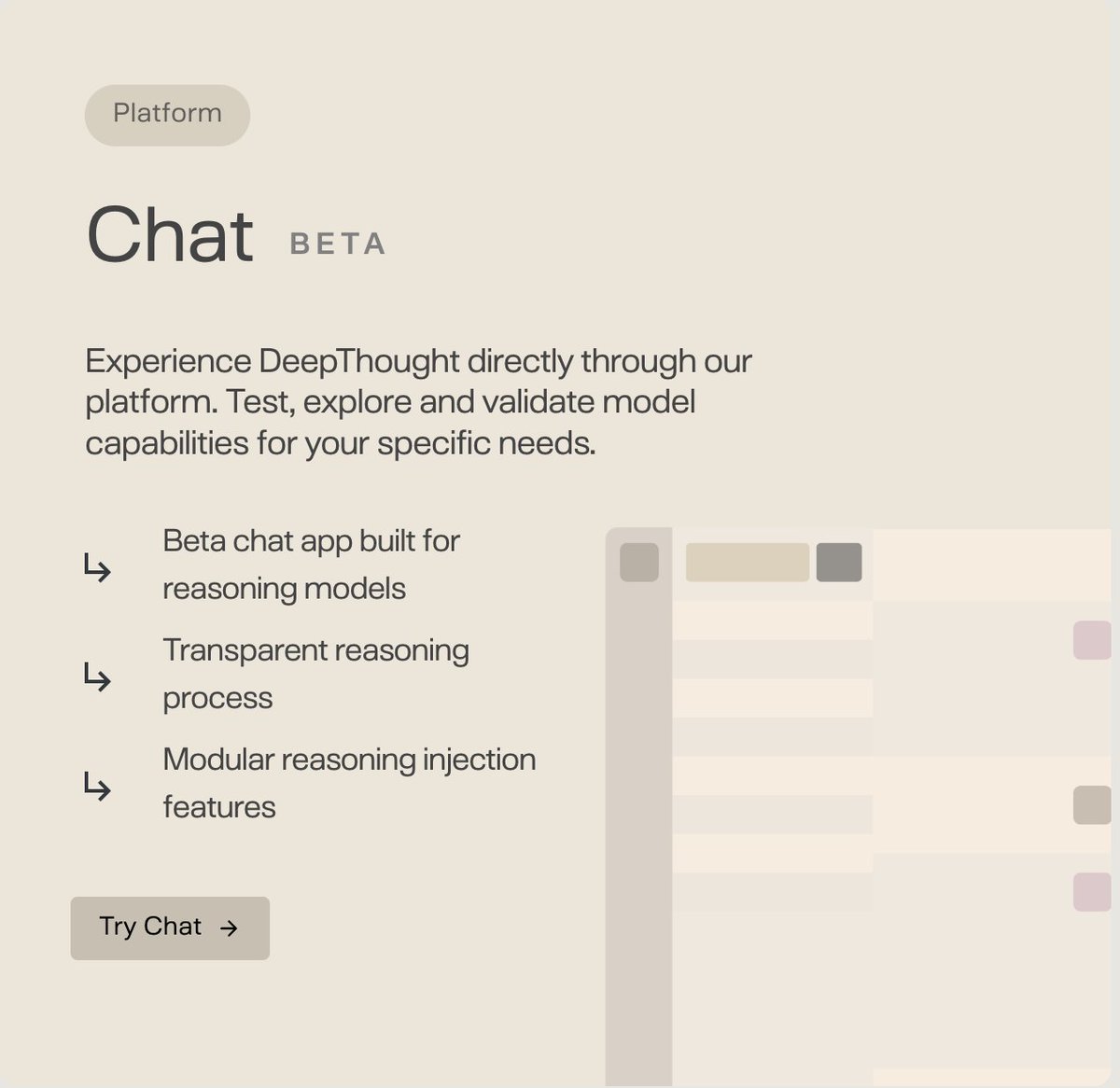 Platform

Chat BETA

Experience DeepThought directly through our platform. Test, explore and validate model capabilities for your specific needs.

↳ Beta chat app built for reasoning models

↳ Transparent reasoning process

↳ Modular reasoning injection features

Try Chat →