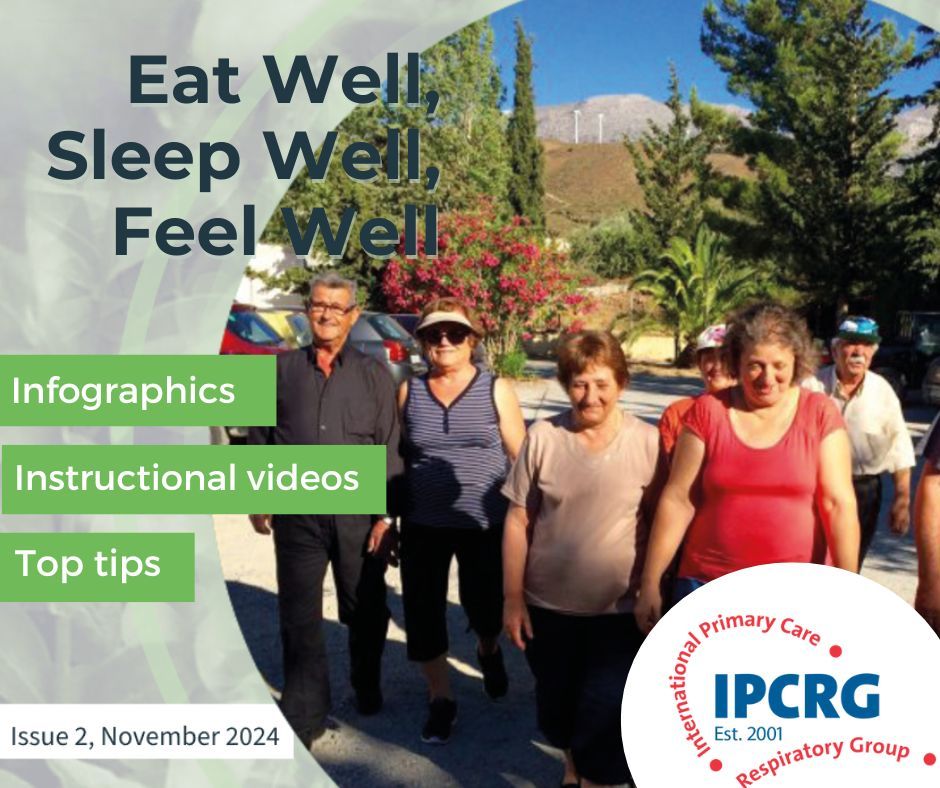 Eat Well,
Sleep Well,
Feel Well

Infographics

Instructional videos

Top tips

Issue 2, November 2024

International Primary Care Respiratory Group
IPCRG
Est. 2001