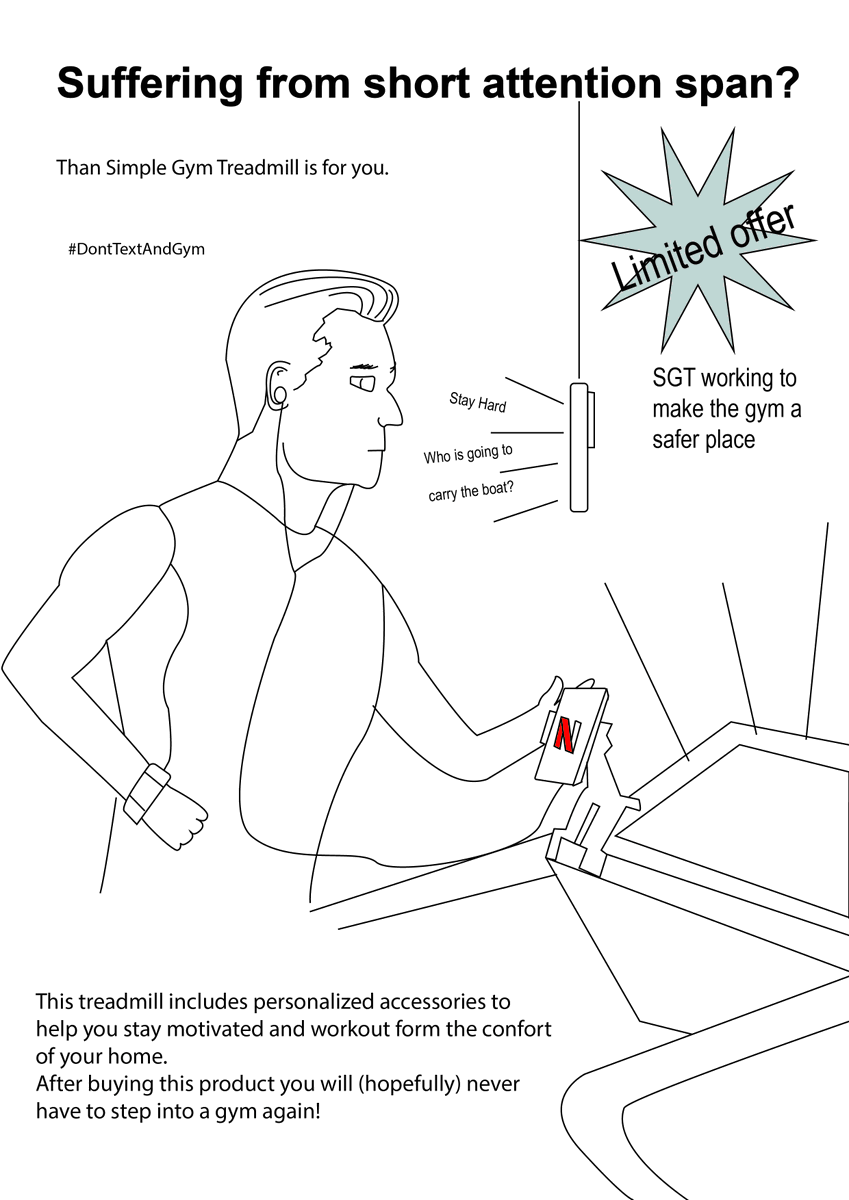 Suffering from short attention span?

Than Simple Gym Treadmill is for you.

#DontTextAndGym

Limited offer

SGT working to make the gym a safer place

Stay Hard

Who is going to carry the boat?

N

This treadmill includes personalized accessories to help you stay motivated and workout form the confort of your home.
After buying this product you will (hopefully) never have to step into a gym again!