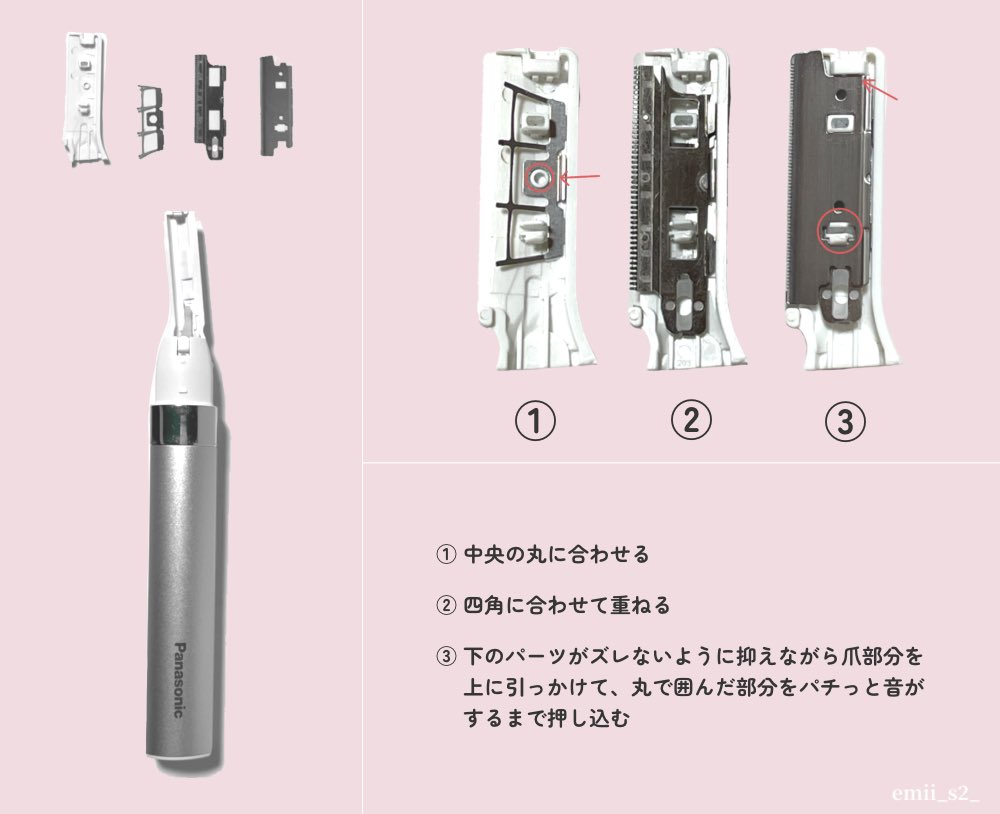 Panasonic

①

②

③

① 中央の丸に合わせる

② 四角に合わせて重ねる

③ 下のパーツがズレないように抑えながら爪部分を上に引っかけて、丸で囲んだ部分をパチっと音がするまで押し込む

emii_s2_