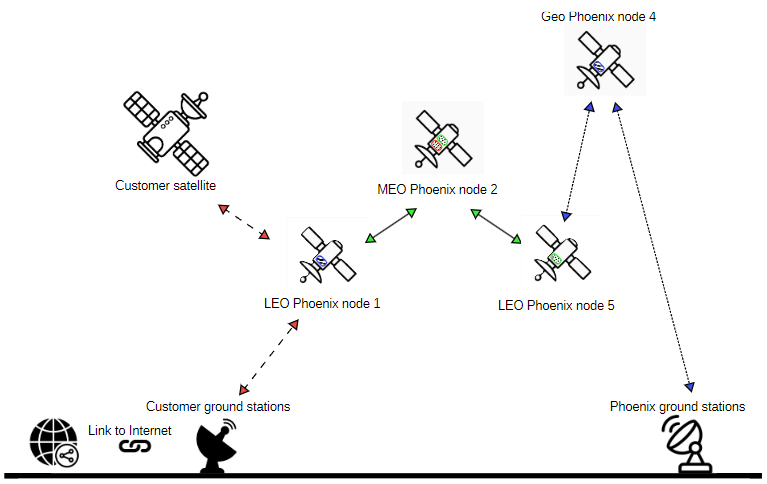 Geo Phoenix node 4

Customer satellite

MEO Phoenix node 2

LEO Phoenix node 1

LEO Phoenix node 5

Customer ground stations

Phoenix ground stations

Link to Internet