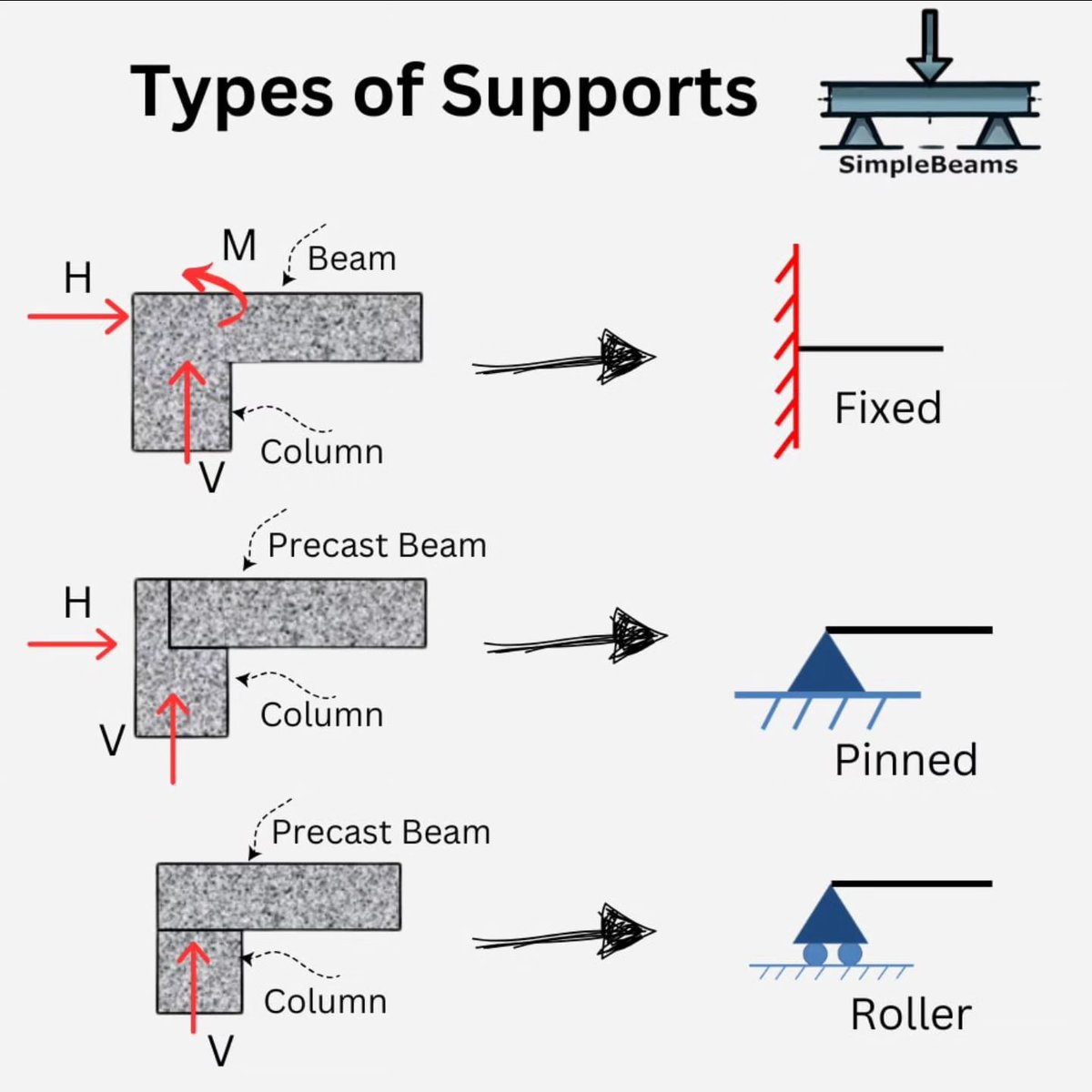 Types of Supports

SimpleBeams

H
M
Beam
Column
V
Fixed

Precast Beam
H
Column
V
Pinned

Precast Beam
Column
V
Roller