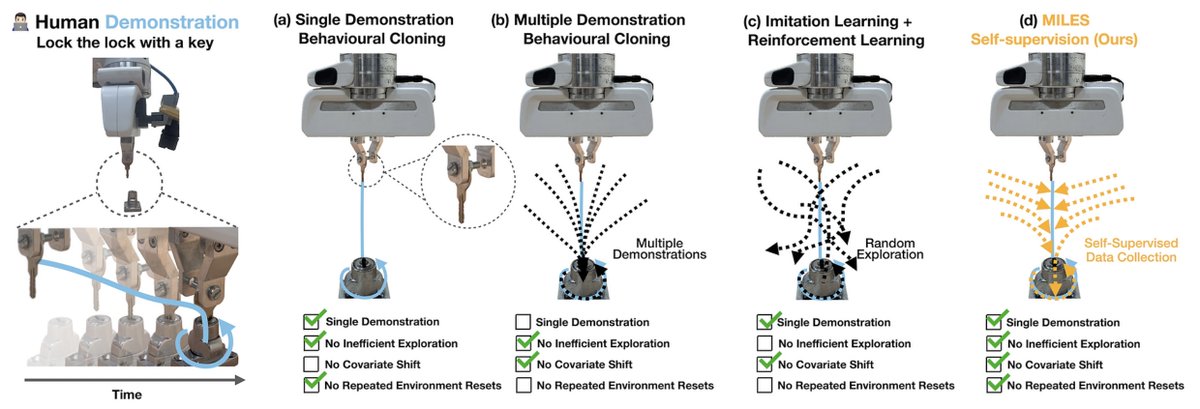 Human Demonstration
Lock the lock with a key

Time

(a) Single Demonstration Behavioural Cloning

Single Demonstration
No Inefficient Exploration
No Covariate Shift
No Repeated Environment Resets

(b) Multiple Demonstration Behavioural Cloning

Multiple Demonstrations

Single Demonstration
No Inefficient Exploration
No Covariate Shift
No Repeated Environment Resets

(c) Imitation Learning + Reinforcement Learning

Random Exploration

Single Demonstration
No Inefficient Exploration
No Covariate Shift
No Repeated Environment Resets

(d) MILES Self-supervision (Ours)

Self-Supervised Data Collection

Single Demonstration
No Inefficient Exploration
No Covariate Shift
No Repeated Environment Resets