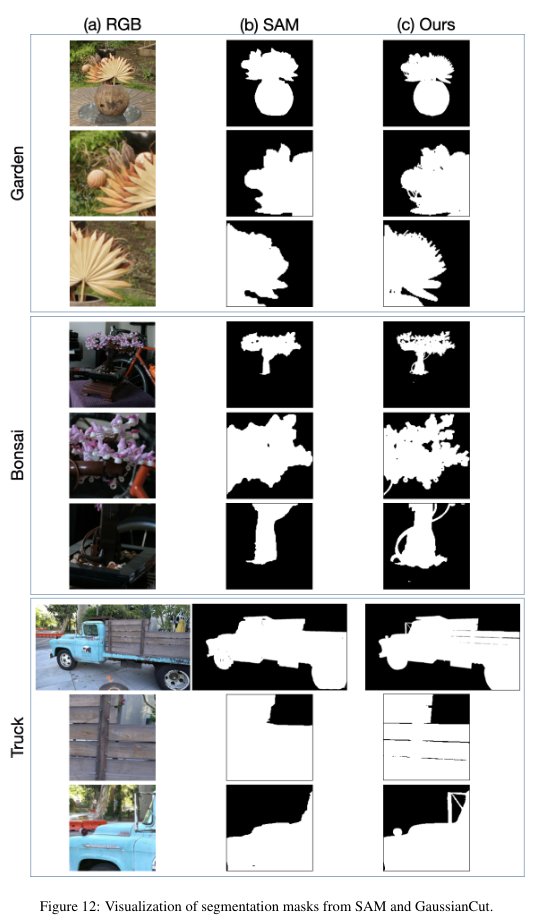 (a) RGB
(b) SAM
(c) Ours

Garden

Bonsai

Truck

Figure 12: Visualization of segmentation masks from SAM and GaussianCut.