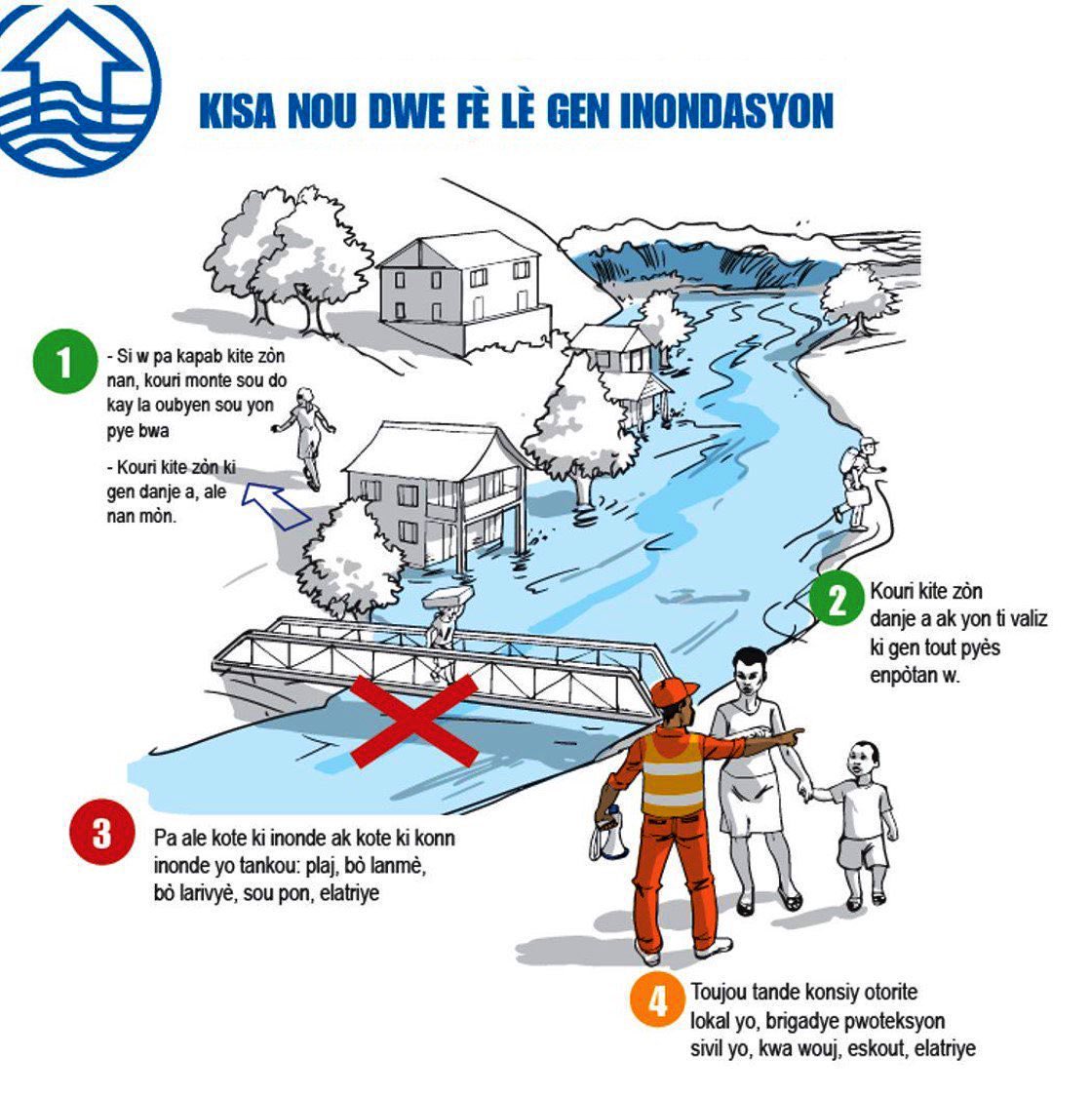 KISA NOU DWE FÈ LÈ GEN INONDASYON

1

- Si w pa kapab kite zòn nan, kouri monte sou do kay la oubyen sou yon pye bwa

- Kouri kite zòn ki gen danje a, ale nan mòn.

2

Kouri kite zòn danje a ak yon ti valiz ki gen tout pyès enpòtan w.

3

Pa ale kote ki inonde ak kote ki konn inonde yo tankou: plaj, bò lanmè, bò larivyè, sou pon, elatriye

4

Toujou tande konsiy otorite lokal yo, brigadye pwoteksyon sivil yo, kwa wouj, eskout, elatriye