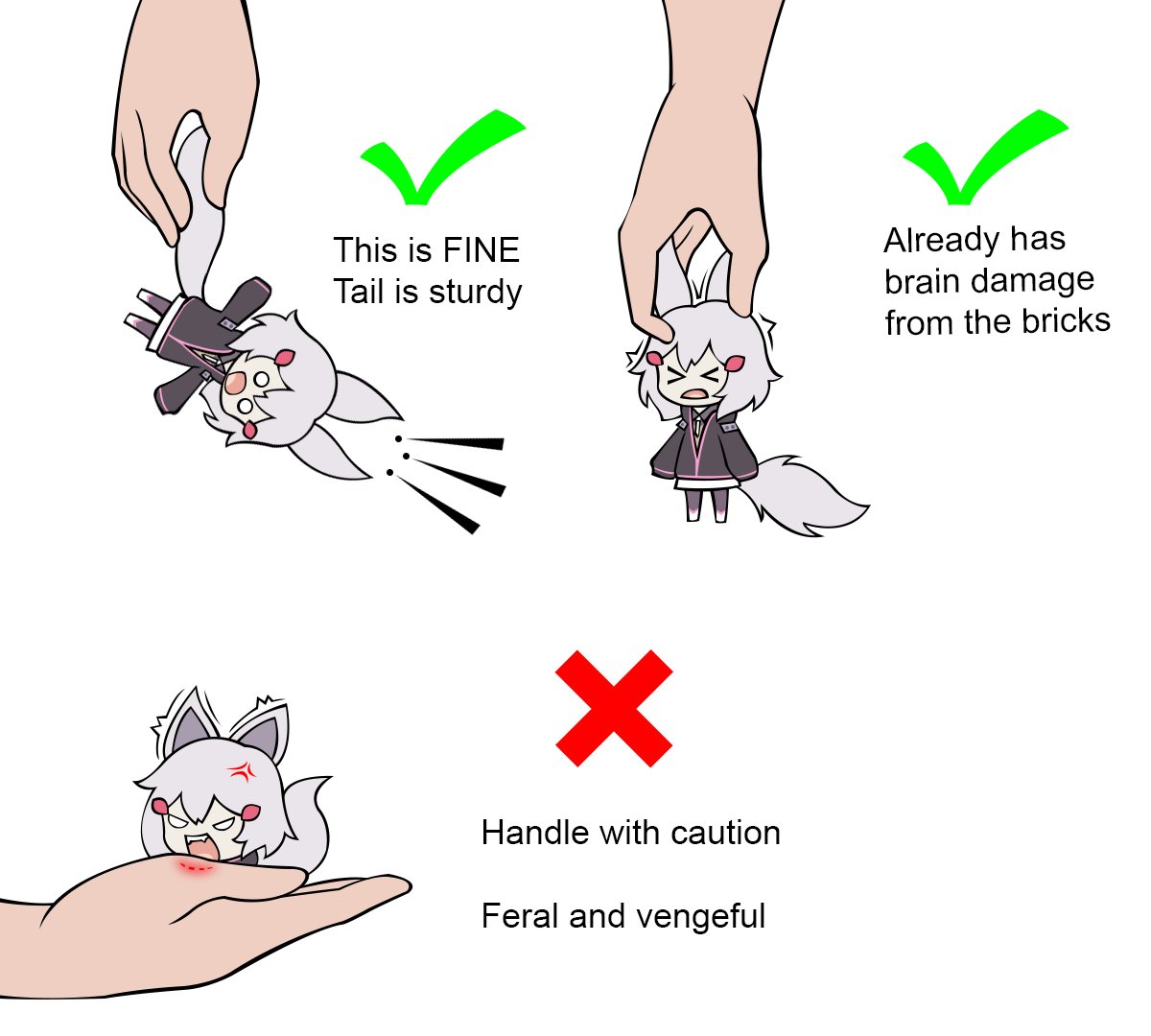 This is FINE
Tail is sturdy

Already has brain damage from the bricks

Handle with caution

Feral and vengeful