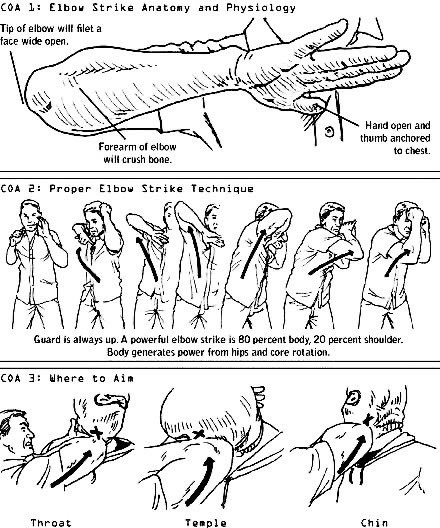 COA 1: Elbow Strike Anatomy and Physiology

Tip of elbow will filet a face wide open.

Forearm of elbow will crush bone.

Hand open and thumb anchored to chest.

COA 2: Proper Elbow Strike Technique

Guard is always up. A powerful elbow strike is 80 percent body, 20 percent shoulder. Body generates power from hips and core rotation.

COA 3: Where to Aim

Throat

Temple

Chin