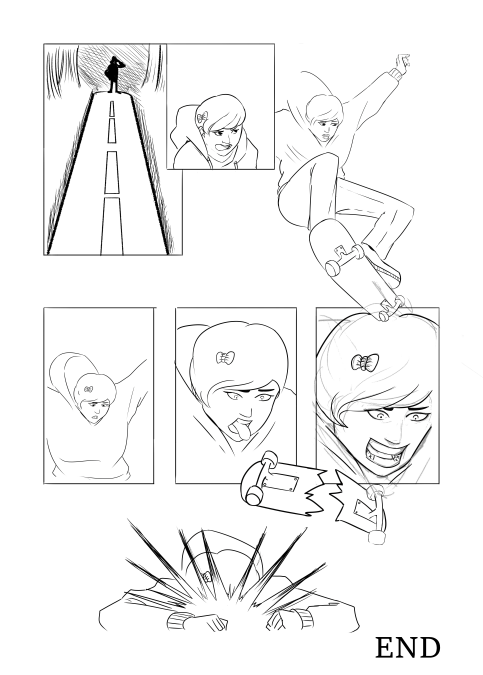 END