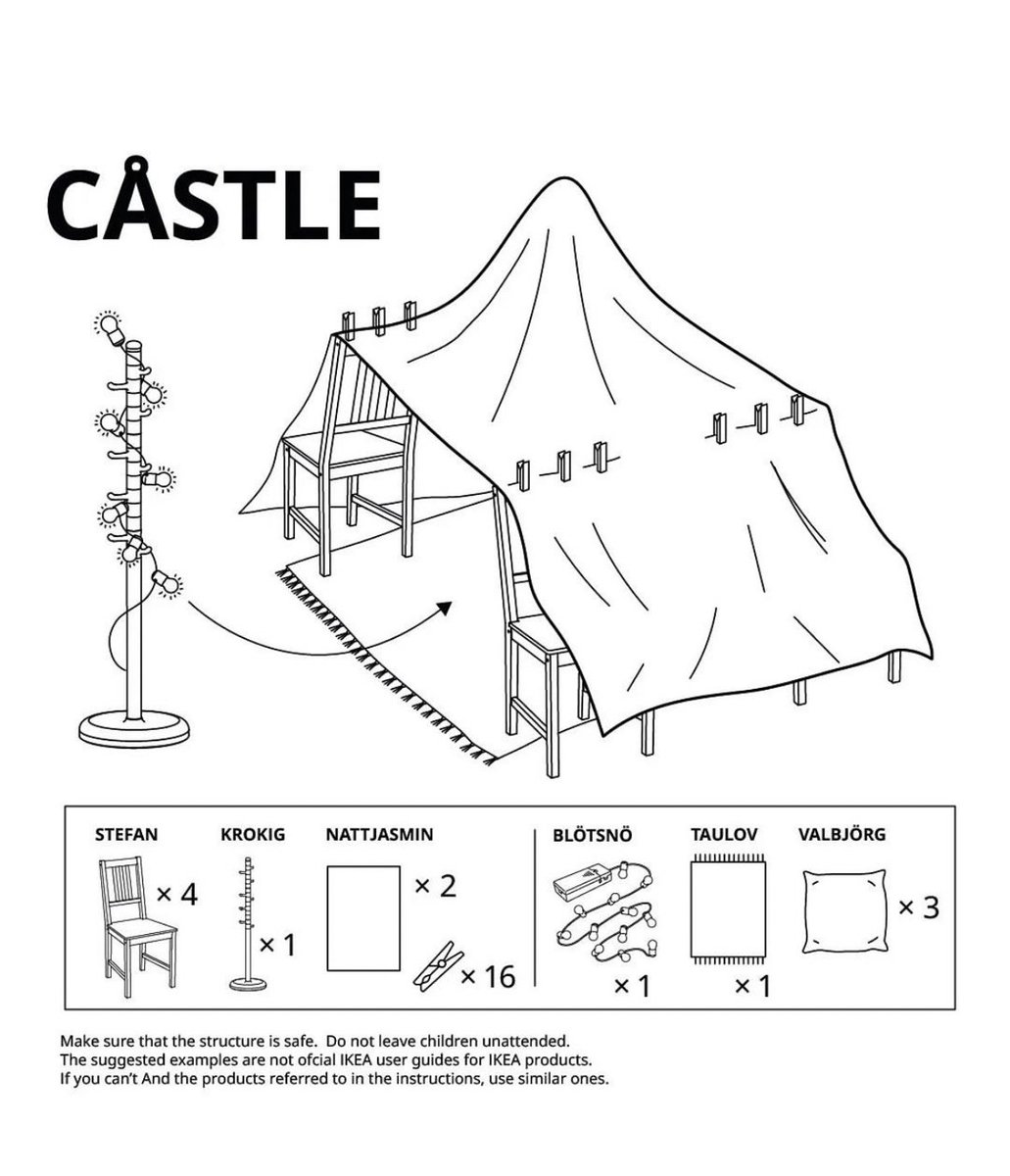 CÅSTLE

STEFAN × 4

KROKIG × 1

NATTJASMIN × 2 × 16

BLÖTSNÖ × 1

TAULOV × 1

VALBJÖRG × 3

Make sure that the structure is safe. Do not leave children unattended.
The suggested examples are not ofcial IKEA user guides for IKEA products.
If you can't And the products referred to in the instructions, use similar ones.