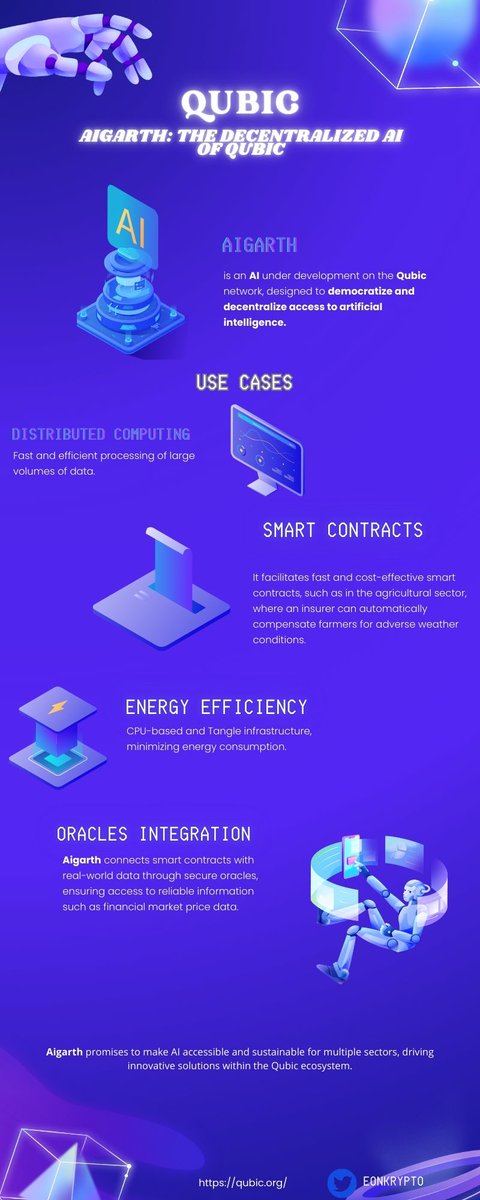 QUBIC

AIGARTH: THE DECENTRALIZED AI OF QUBIC

AI

AIGARTH

is an AI under development on the Qubic network, designed to democratize and decentralize access to artificial intelligence.

USE CASES

DISTRIBUTED COMPUTING

Fast and efficient processing of large volumes of data.

SMART CONTRACTS

It facilitates fast and cost-effective smart contracts, such as in the agricultural sector, where an insurer can automatically compensate farmers for adverse weather conditions.

ENERGY EFFICIENCY

CPU-based and Tangle infrastructure, minimizing energy consumption.

ORACLES INTEGRATION

Aigarth connects smart contracts with real-world data through secure oracles, ensuring access to reliable information such as financial market price data.

Aigarth promises to make AI accessible and sustainable for multiple sectors, driving innovative solutions within the Qubic ecosystem.

https://qubic.org/

EONKRYPTO