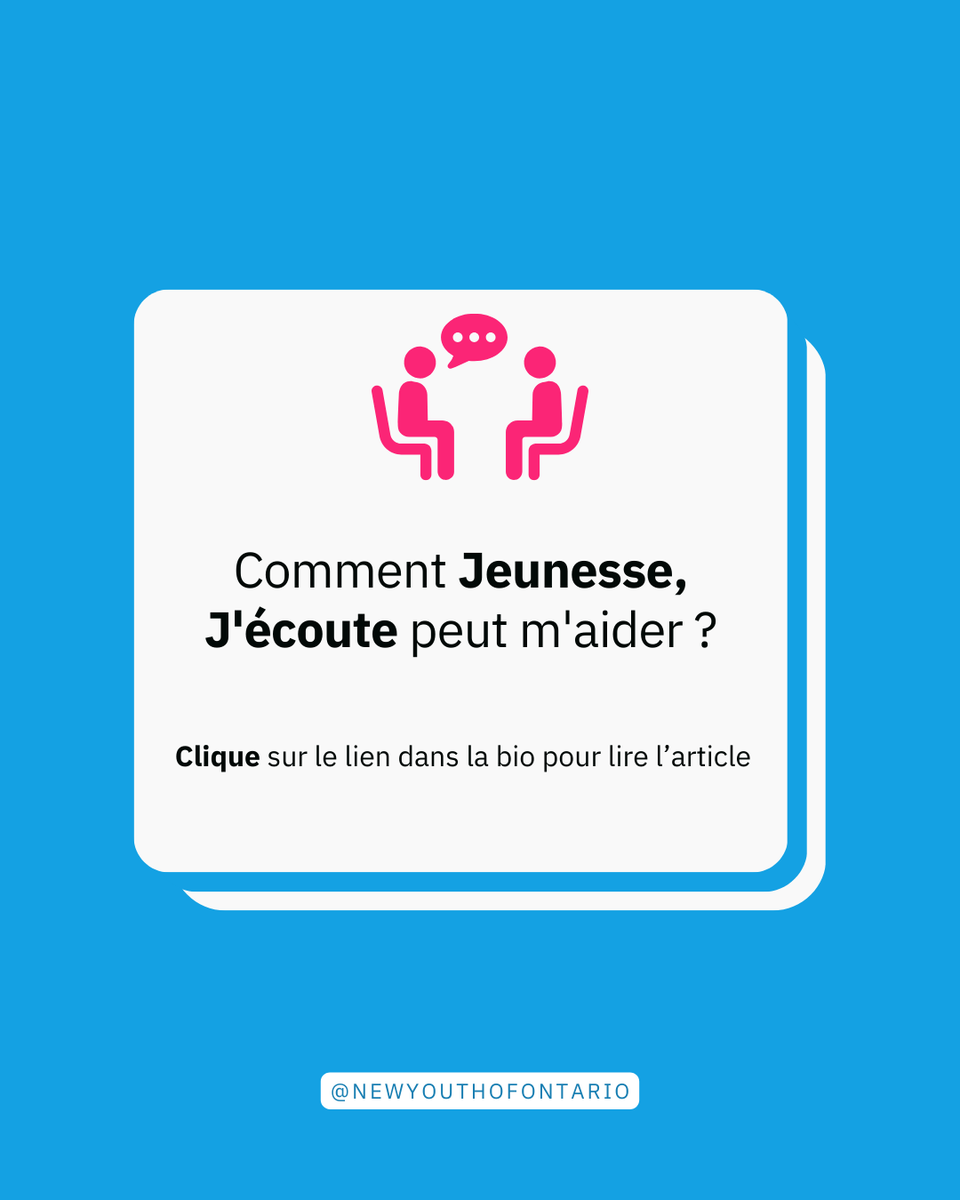 Comment Jeunesse, J'écoute peut m'aider ?

Clique sur le lien dans la bio pour lire l'article

@NEWYOUTHOFONTARIO